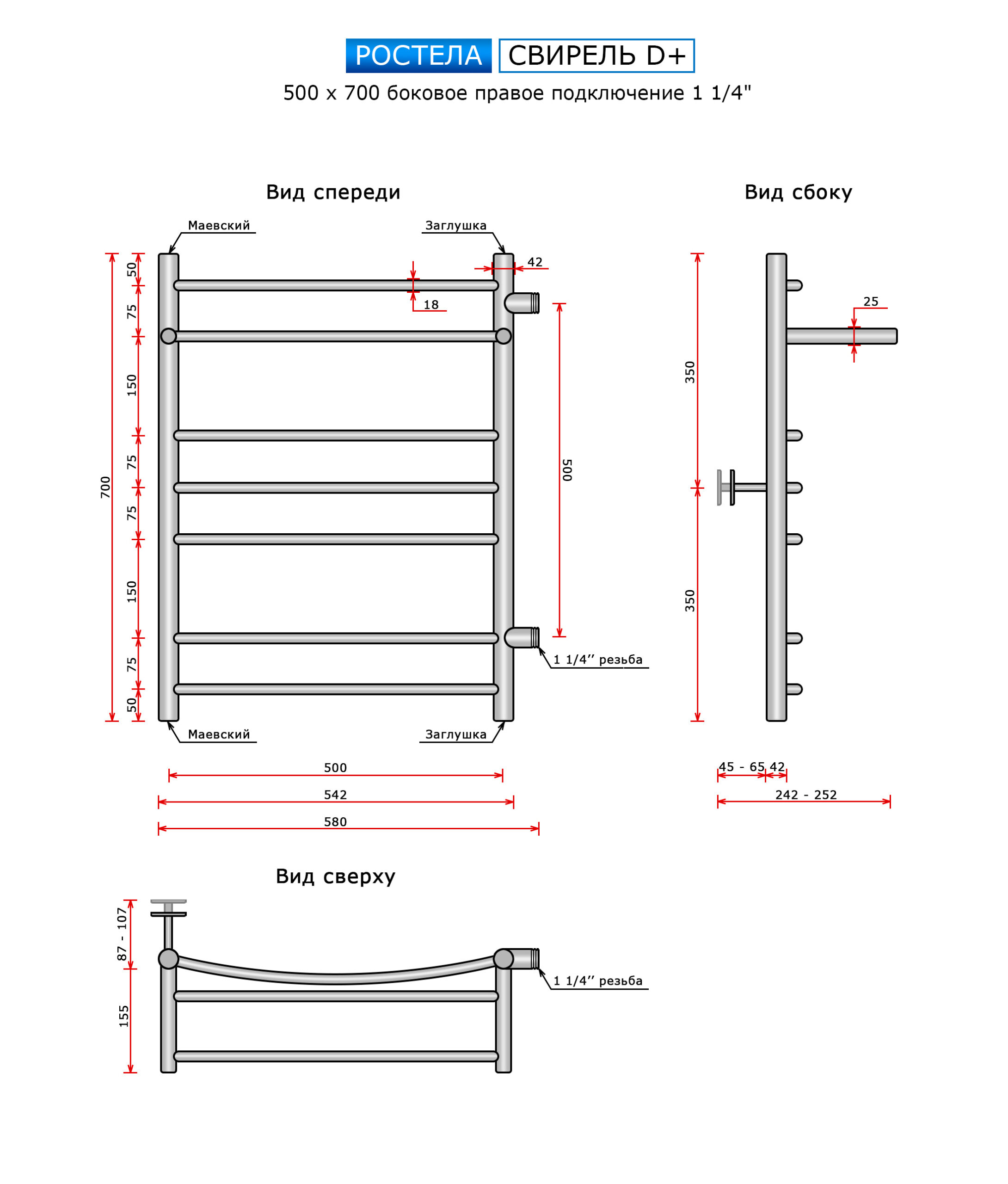 РОСТЕЛА СВИРЕЛЬ D+

500 x 700 боковое правое подключение 1 1/4"

Вид спереди

Маевский

Заглушка

42

18

50
75
150
75
75
150
75
50

700

500

1 1/4'' резьба

Маевский

Заглушка

500

542

580

Вид сбоку

25

350

350

45 - 65 42

242 - 252

Вид сверху

87 - 107

155

1 1/4'' резьба