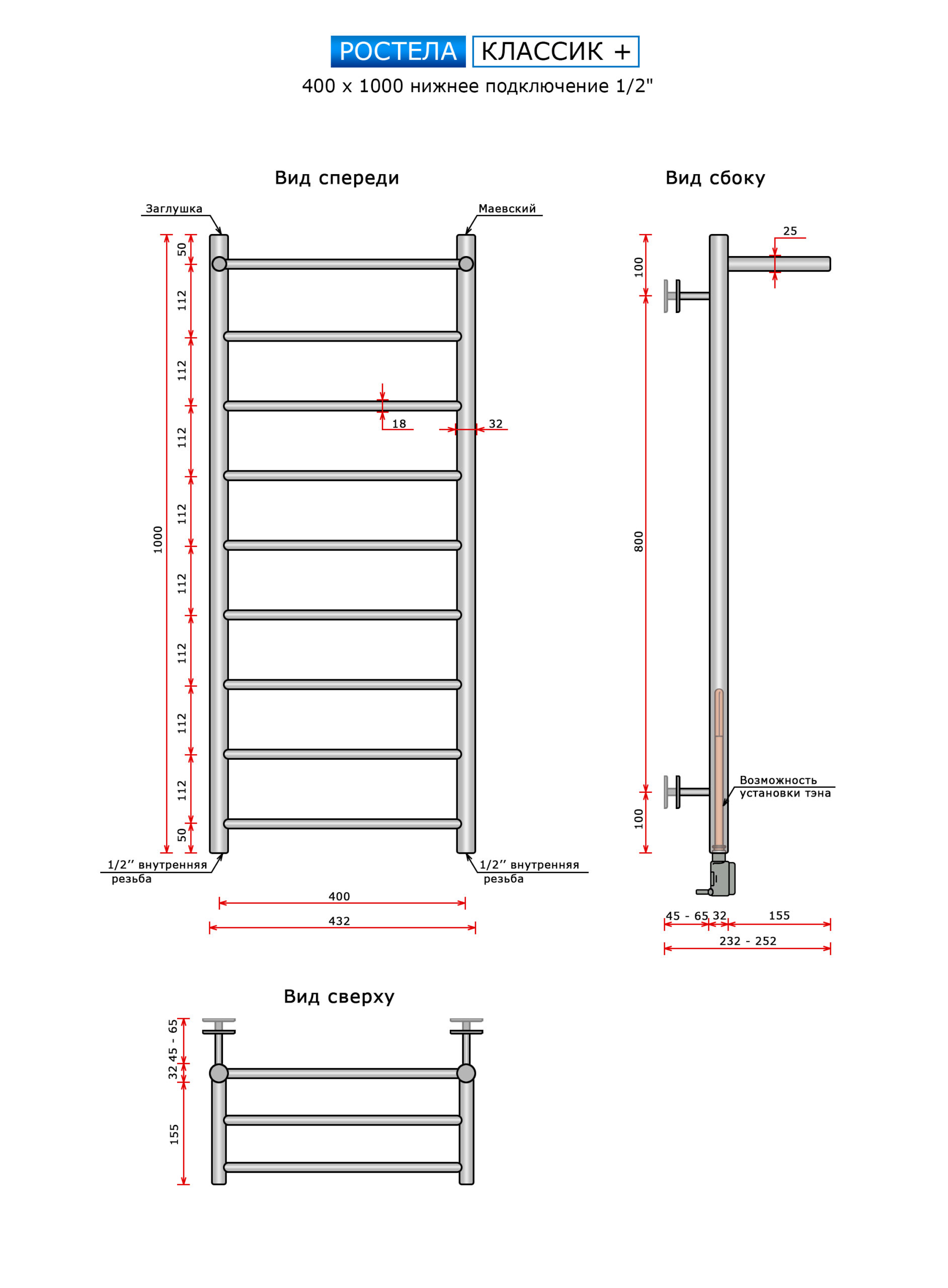 РОСТЕЛА КЛАССИК +
400 x 1000 нижнее подключение 1/2"

Вид спереди

Заглушка
Маевский

1000
50
112
112
112
112
112
112
112
112
50

18
32

1/2'' внутренняя резьба
1/2'' внутренняя резьба

400
432

Вид сбоку

25
100
800
100

Возможность установки тэна

45 - 65
32
155
232 - 252

Вид сверху

45 - 65
32
155