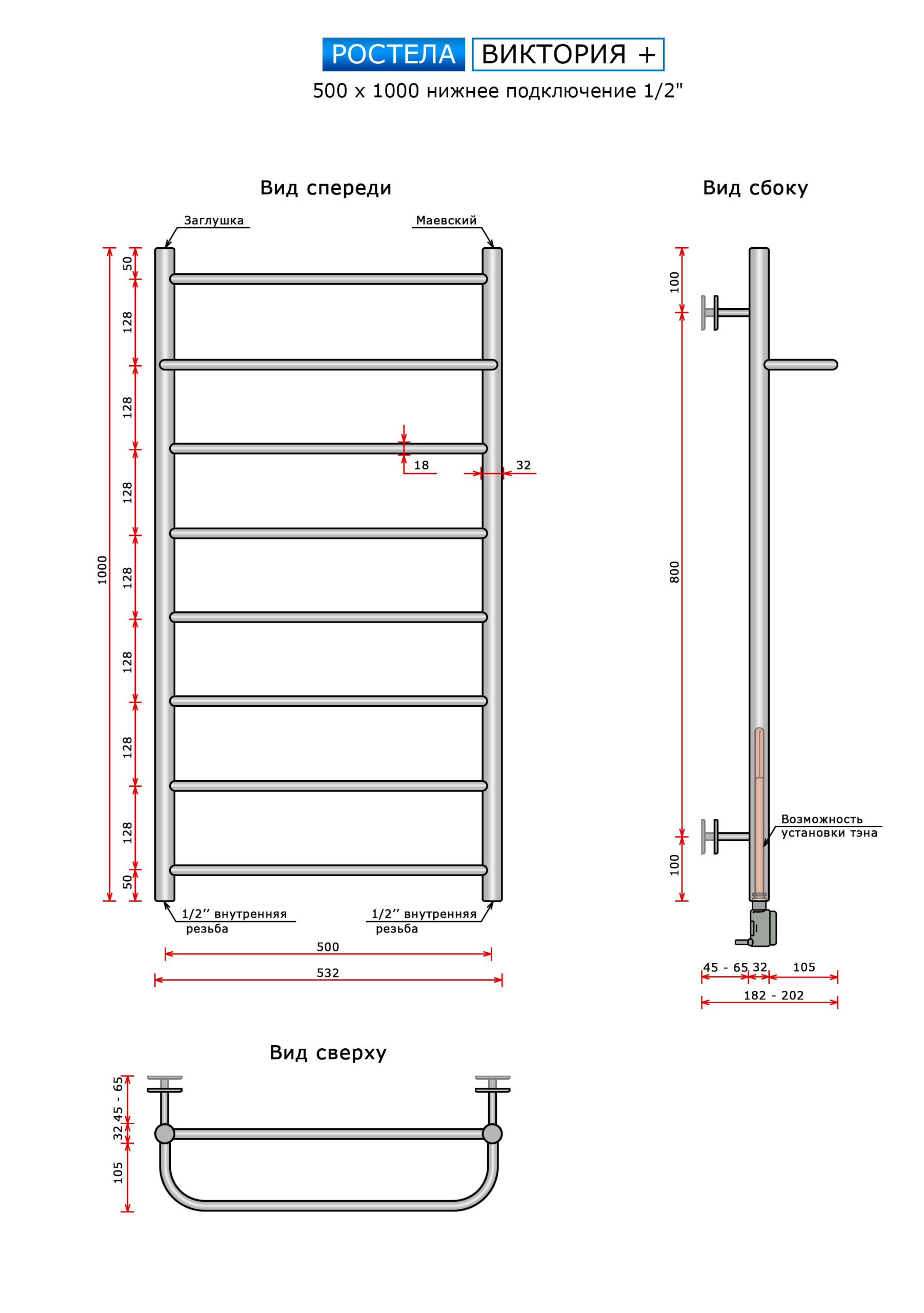 РОСТЕЛА ВИКТОРИЯ +

500 x 1000 нижнее подключение 1/2"

Вид спереди

Заглушка

Маевский

1000

50

128

128

128

128

128

128

128

50

18

32

1/2'' внутренняя резьба

1/2'' внутренняя резьба

500

532

Вид сбоку

100

800

100

Возможность установки тэна

45 - 65

32

105

182 - 202

Вид сверху

45 - 65

32

105