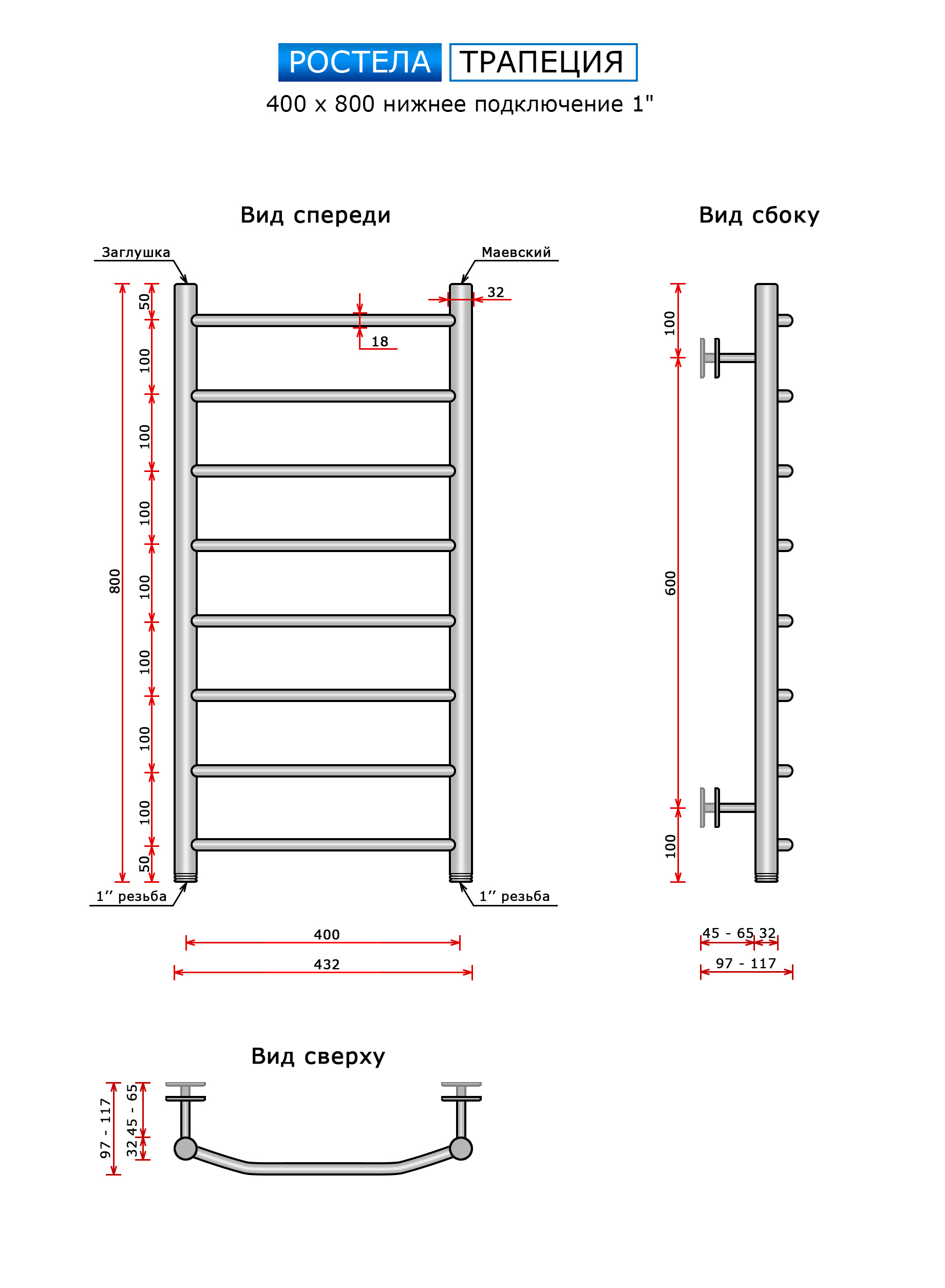 РОСТЕЛА ТРАПЕЦИЯ

400 x 800 нижнее подключение 1"

Вид спереди

Заглушка

Маевский

32

18

800

50

100

100

100

100

100

100

100

50

1'' резьба

1'' резьба

400

432

Вид сбоку

100

600

100

45 - 65 32

97 - 117

Вид сверху

97 - 117

32 45 - 65