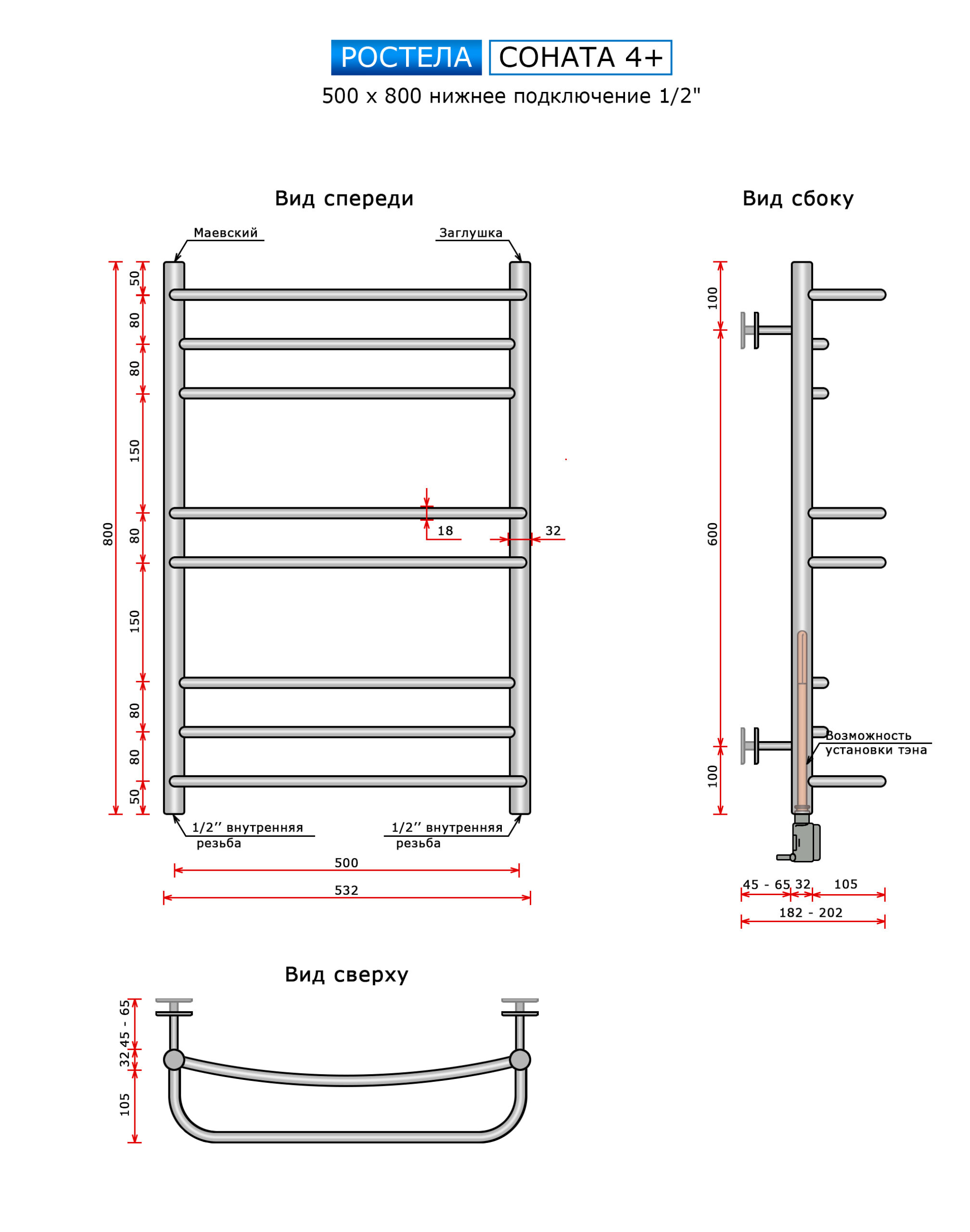 РОСТЕЛА СОНАТА 4+
500 x 800 нижнее подключение 1/2"

Вид спереди

Маевский

Заглушка

800

50
80
80
150
80
150
80
80
50

18
32

1/2'' внутренняя резьба

1/2'' внутренняя резьба

500
532

Вид сбоку

100
600
100

Возможность установки тэна

45 - 65 32 105
182 - 202

Вид сверху

45 - 65
32
105