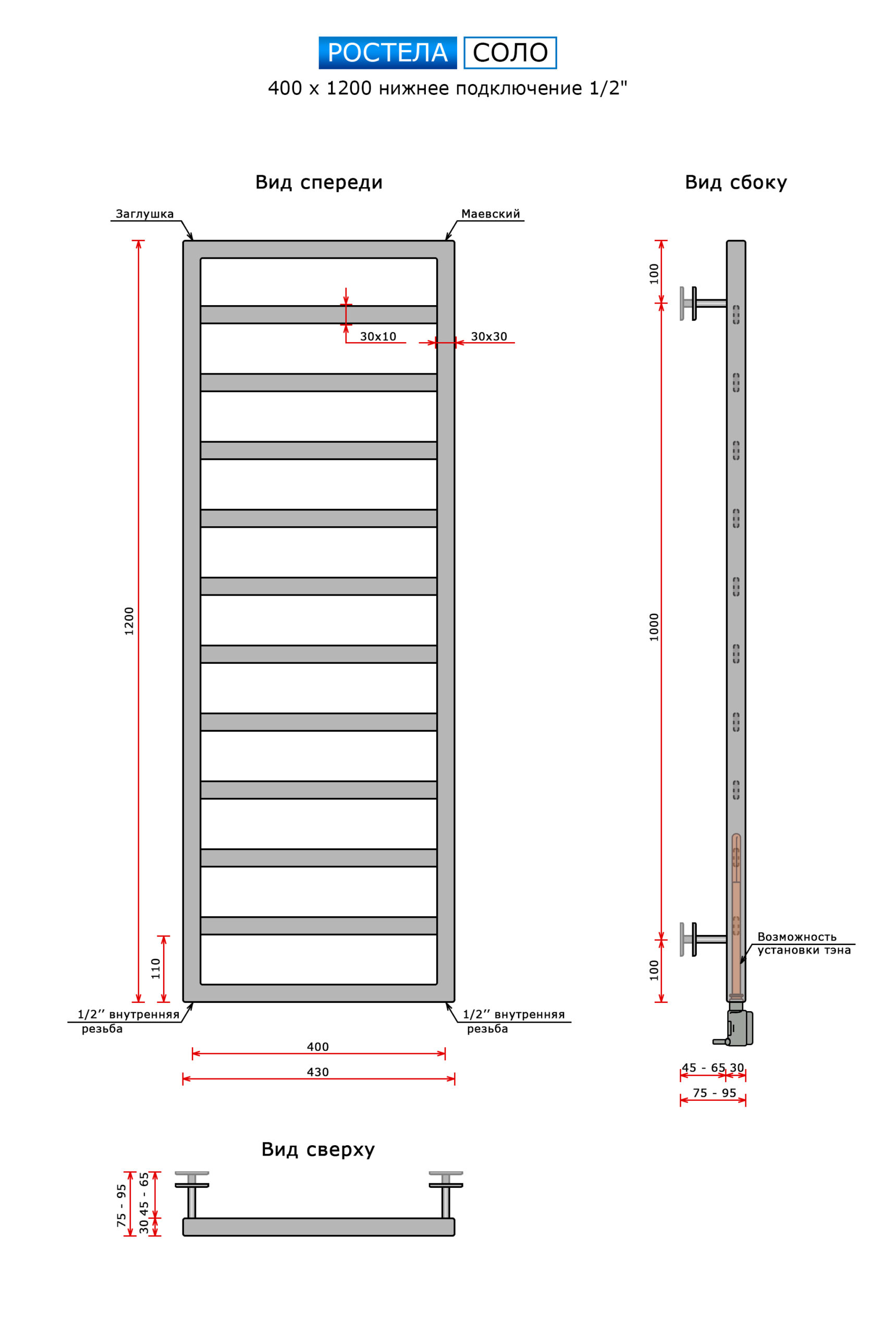 РОСТЕЛА СОЛО
400 x 1200 нижнее подключение 1/2"

Вид спереди

Заглушка

Маевский

30x10

30x30

1200

110

1/2'' внутренняя резьба

1/2'' внутренняя резьба

400

430

Вид сбоку

100

1000

100

Возможность установки тэна

45 - 65

30

75 - 95

Вид сверху

75 - 95

30

45 - 65