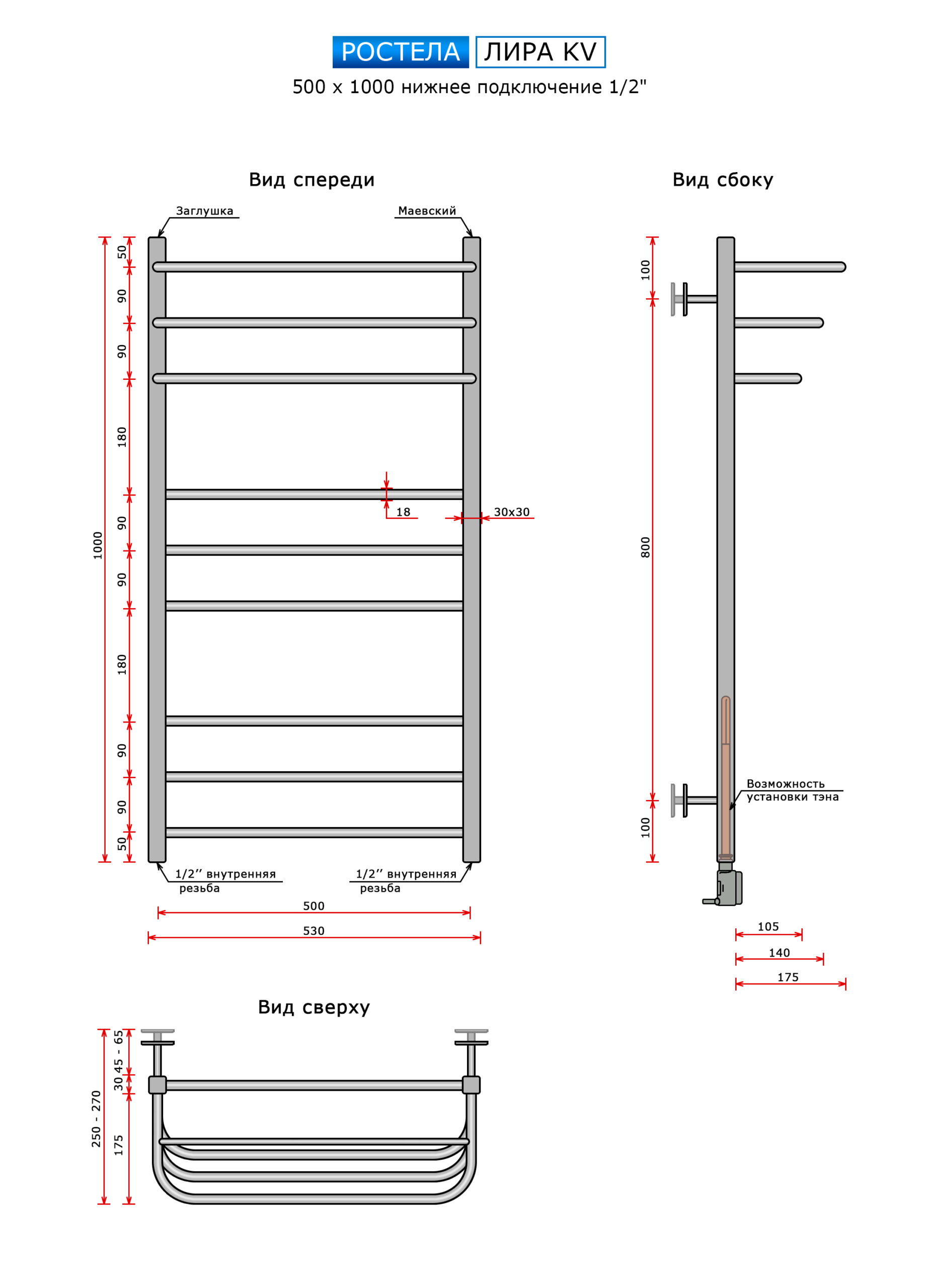 РОСТЕЛА ЛИРА KV

500 x 1000 нижнее подключение 1/2"

Вид спереди

Заглушка

Маевский

1000

50

90

90

180

90

90

180

90

90

50

18

30x30

1/2'' внутренняя резьба

1/2'' внутренняя резьба

500

530

Вид сбоку

100

800

100

Возможность установки тэна

105

140

175

Вид сверху

250 - 270

45 - 65

30

175