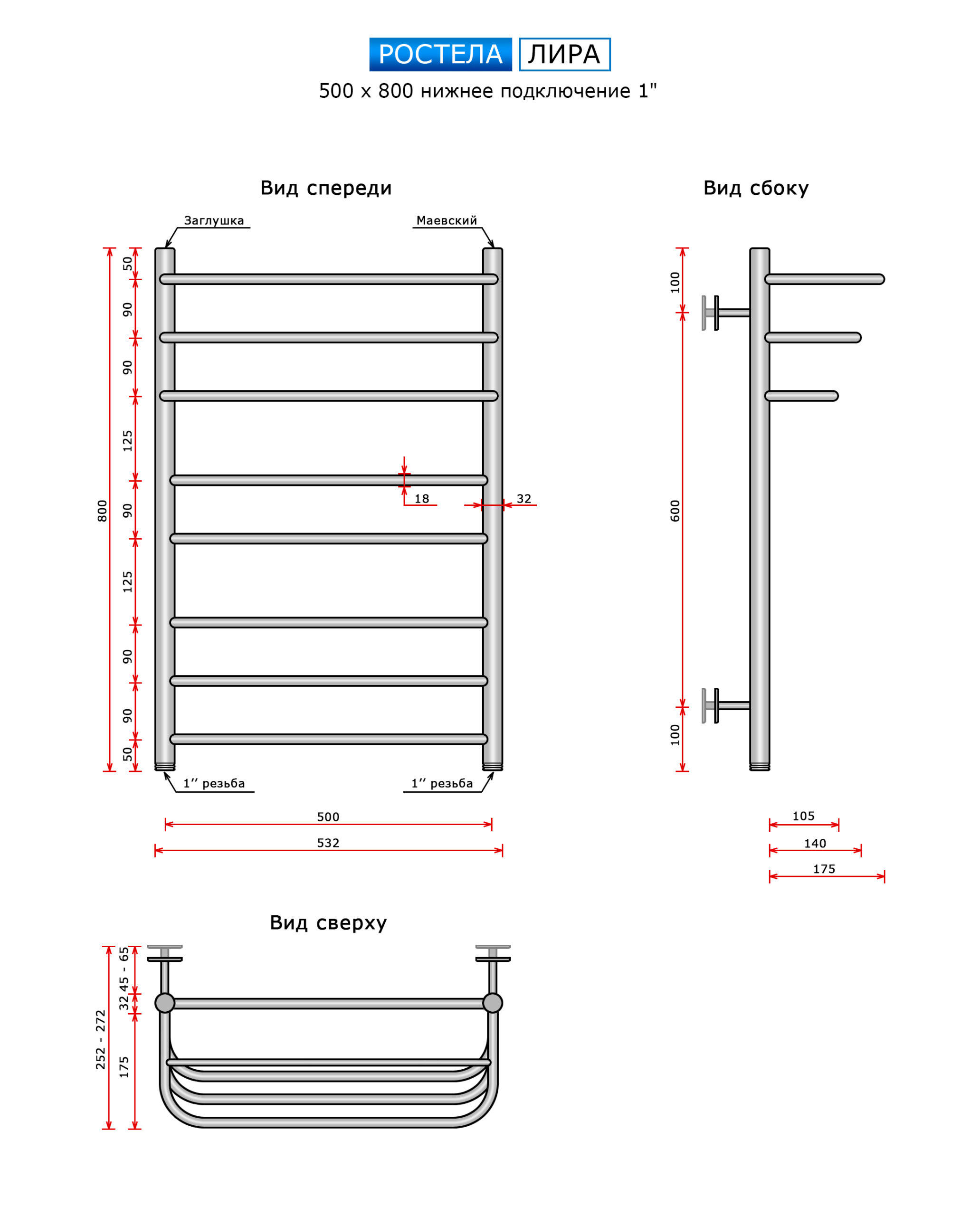 РОСТЕЛА ЛИРА

500 x 800 нижнее подключение 1"

Вид спереди

Заглушка

Маевский

800

50

90

90

125

90

125

90

90

50

18

32

1'' резьба

1'' резьба

500

532

Вид сбоку

100

600

100

105

140

175

Вид сверху

252 - 272

45 - 65

32

175