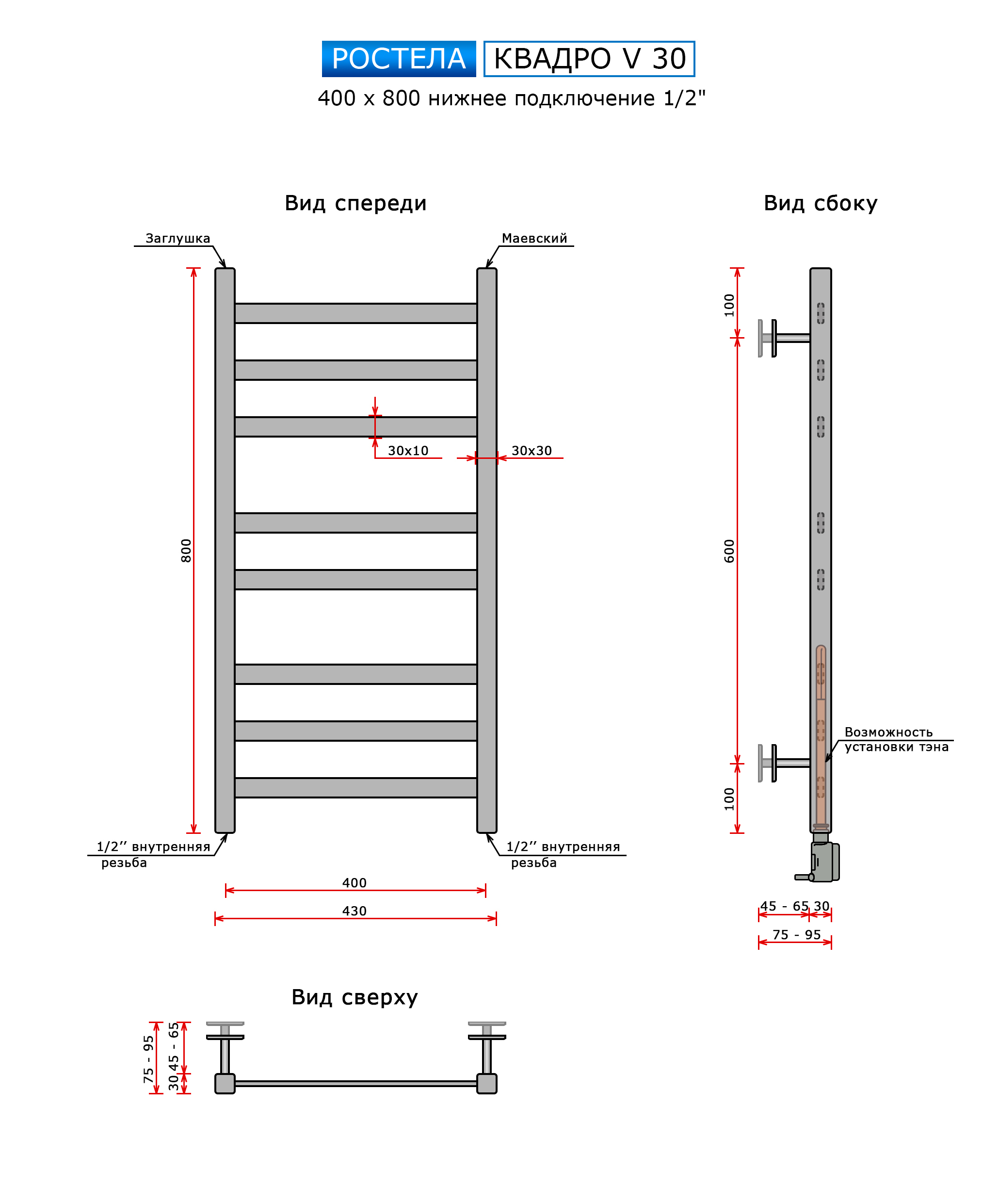 РОСТЕЛА КВАДРО V 30

400 x 800 нижнее подключение 1/2"

Вид спереди

Заглушка

Маевский

800

30x10

30x30

1/2'' внутренняя резьба

1/2'' внутренняя резьба

400

430

Вид сбоку

100

600

100

Возможность установки тэна

45 - 65 30

75 - 95

Вид сверху

75 - 95

45 - 65

30