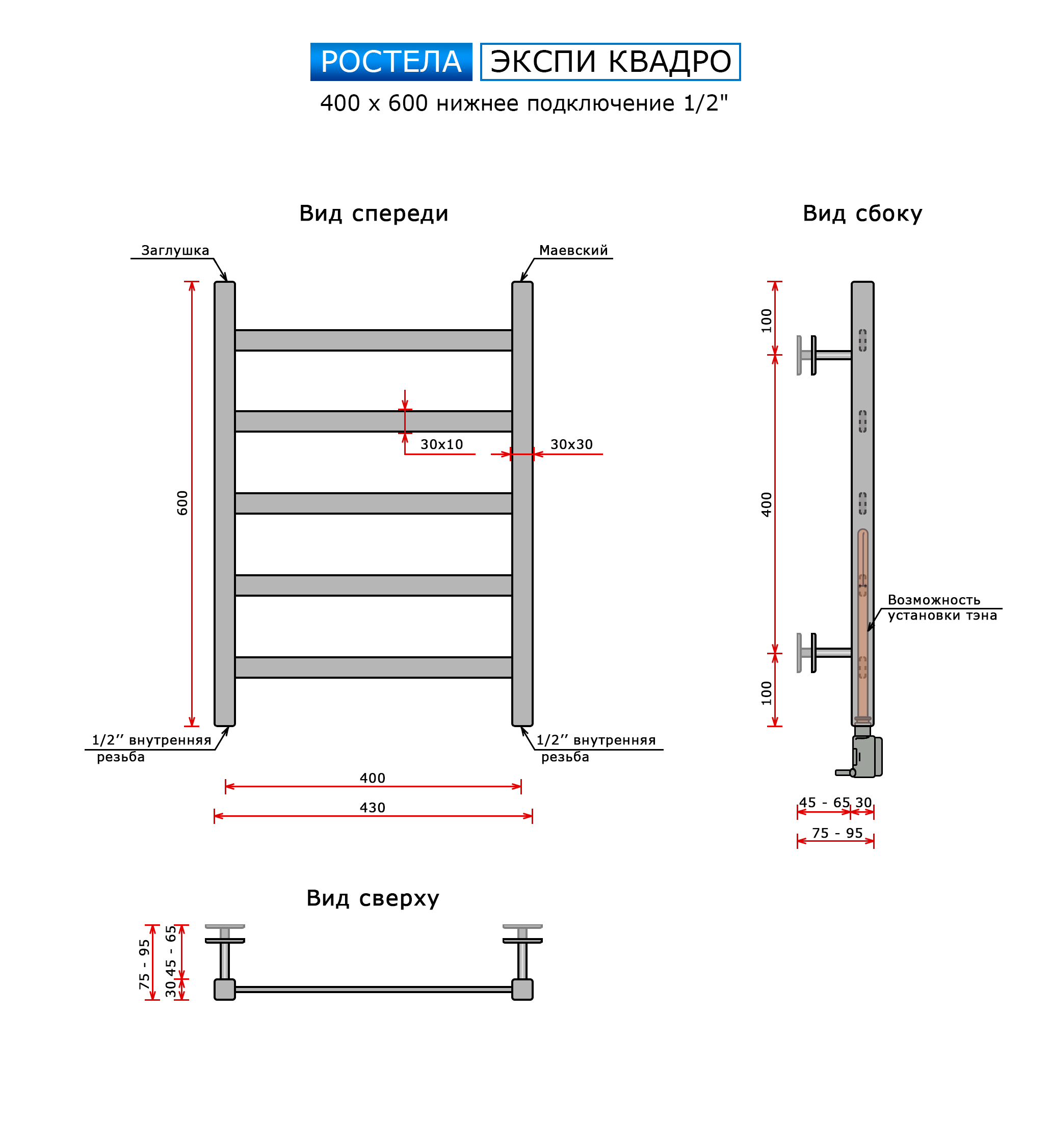 РОСТЕЛА ЭКСПИ КВАДРО

400 x 600 нижнее подключение 1/2"

Вид спереди

Заглушка

Маевский

600

30x10

30x30

1/2'' внутренняя резьба

1/2'' внутренняя резьба

400

430

Вид сбоку

100

400

100

Возможность установки тэна

45 - 65 30

75 - 95

Вид сверху

75 - 95

45 - 65

30