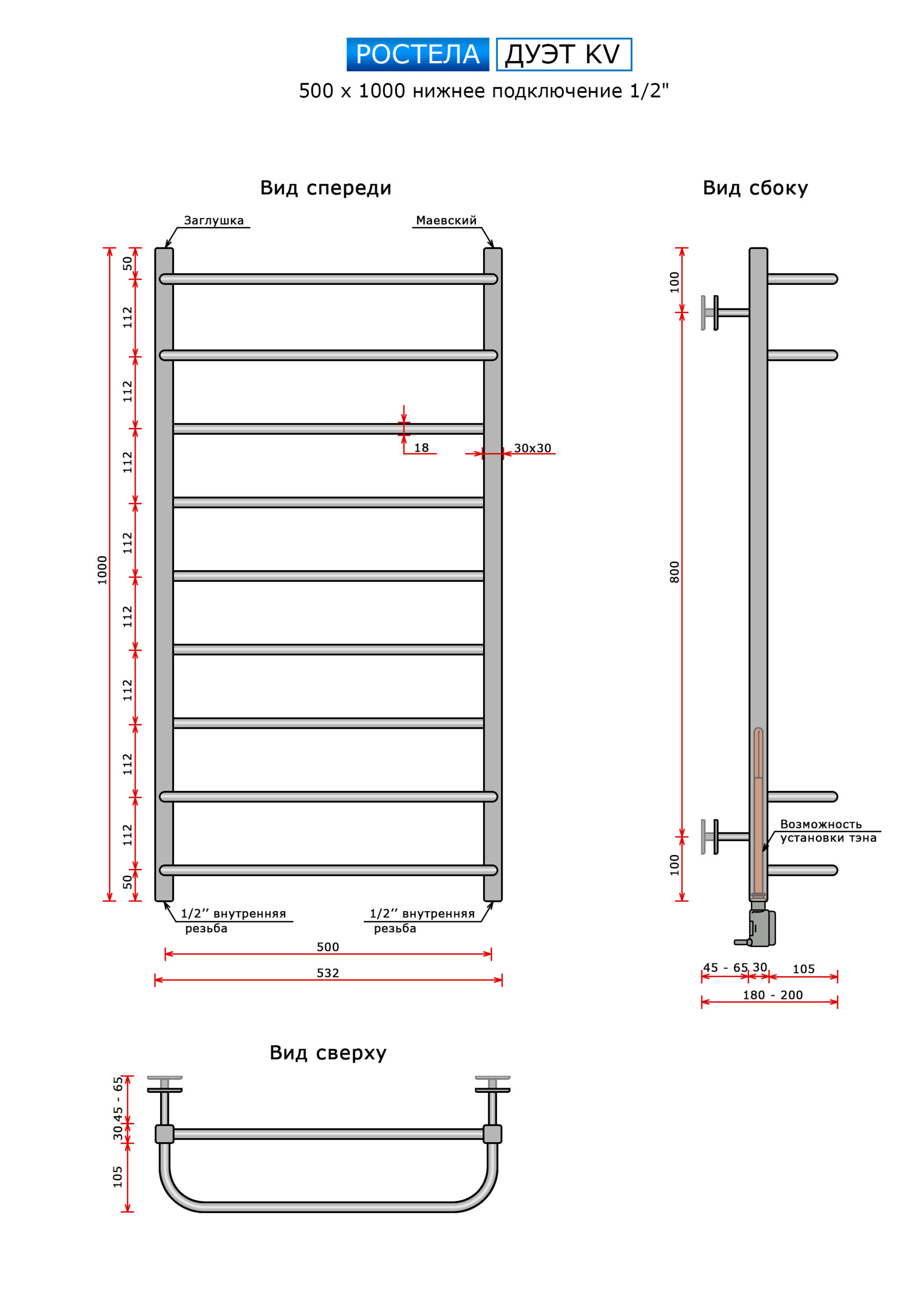 РОСТЕЛА ДУЭТ KV
500 x 1000 нижнее подключение 1/2"

Вид спереди

Заглушка
Маевский

1000
50
112
112
112
112
112
112
112
112
50

18
30x30

1/2'' внутренняя резьба
1/2'' внутренняя резьба

500
532

Вид сбоку

100
800
100

Возможность установки тэна

45 - 65 30 105
180 - 200

Вид сверху

45 - 65
30
105