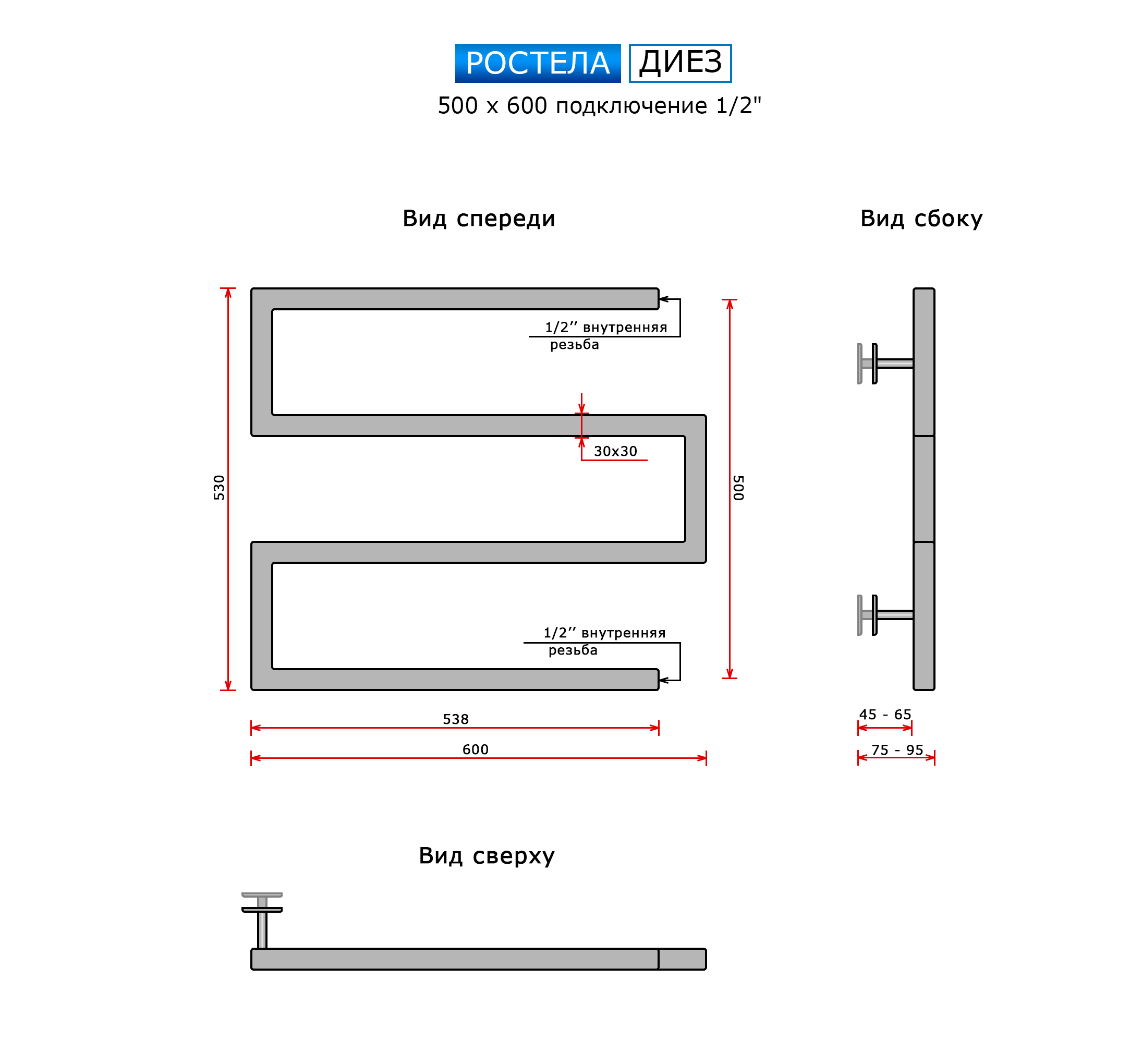 РОСТЕЛА ДИЕЗ
500 x 600 подключение 1/2"

Вид спереди

Вид сбоку

1/2'' внутренняя резьба

30x30

530

500

1/2'' внутренняя резьба

538

600

45 - 65

75 - 95

Вид сверху