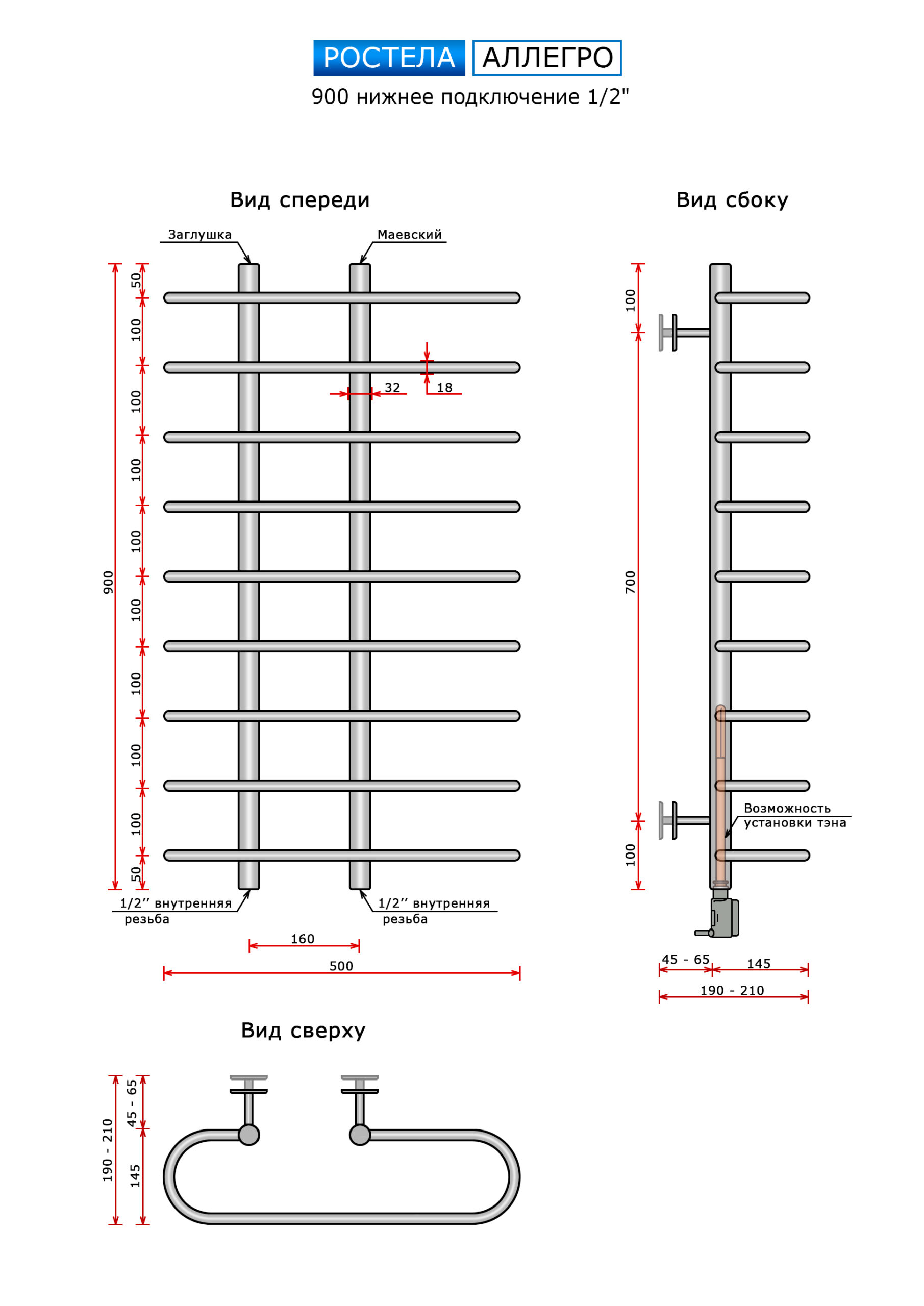 РОСТЕЛА АЛЛЕГРО
900 нижнее подключение 1/2"

Вид спереди

Заглушка
Маевский

900
50
100
100
100
100
100
100
100
100
50

32
18

1/2'' внутренняя резьба
1/2'' внутренняя резьба

160
500

Вид сбоку

100
700
100

Возможность установки тэна

45 - 65
145
190 - 210

Вид сверху

190 - 210
45 - 65
145