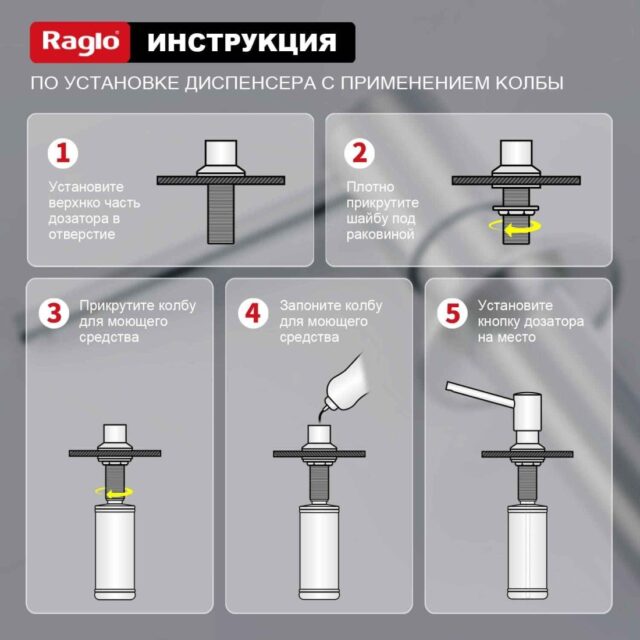 Raglo ИНСТРУКЦИЯ

ПО УСТАНОВКЕ ДИСПЕНСЕРА С ПРИМЕНЕНИЕМ КОЛБЫ

1 Установите верхнко часть дозатора в отверстие

2 Плотно прикрутите шайбу под раковиной

3 Прикрутите колбу для моющего средства

4 Запоните колбу для моющего средства

5 Установите кнопку дозатора на место