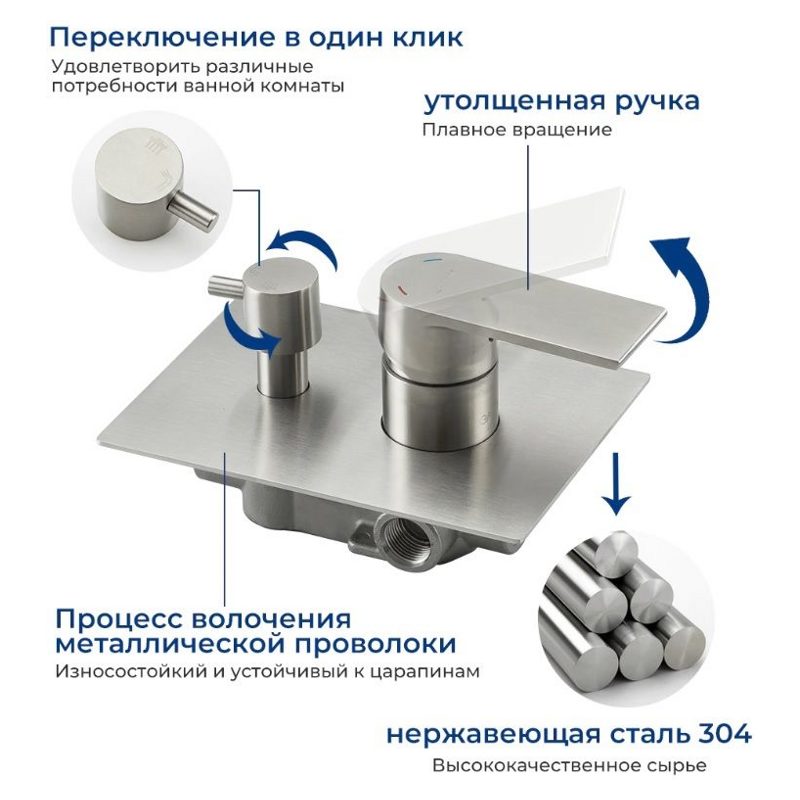 Переключение в один клик
Удовлетворить различные потребности ванной комнаты

утолщенная ручка
Плавное вращение

Процесс волочения металлической проволоки
Износостойкий и устойчивый к царапинам

нержавеющая сталь 304
Высококачественное сырье