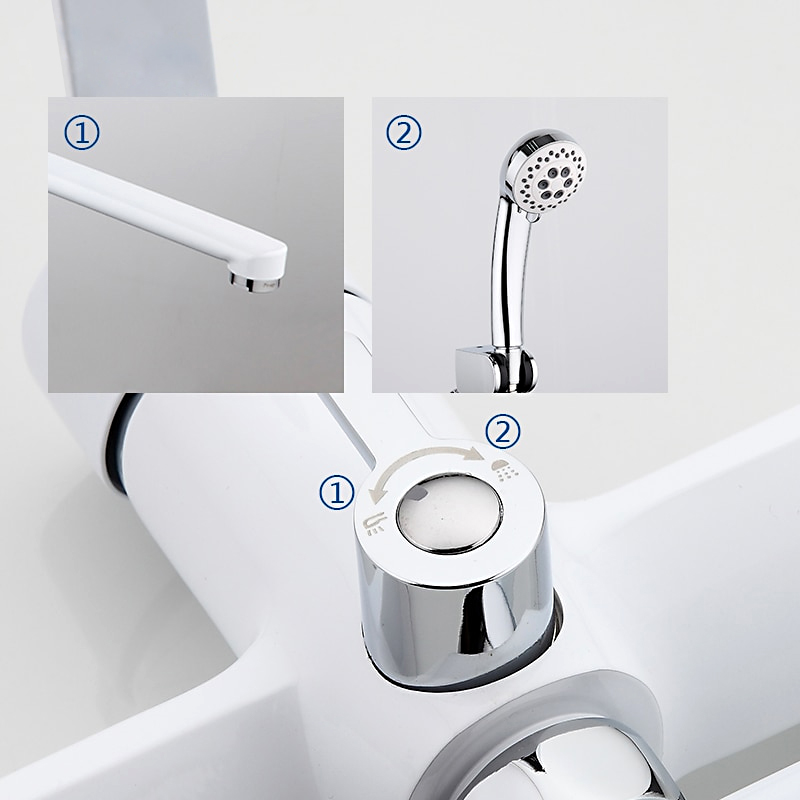 ①

②

②

①