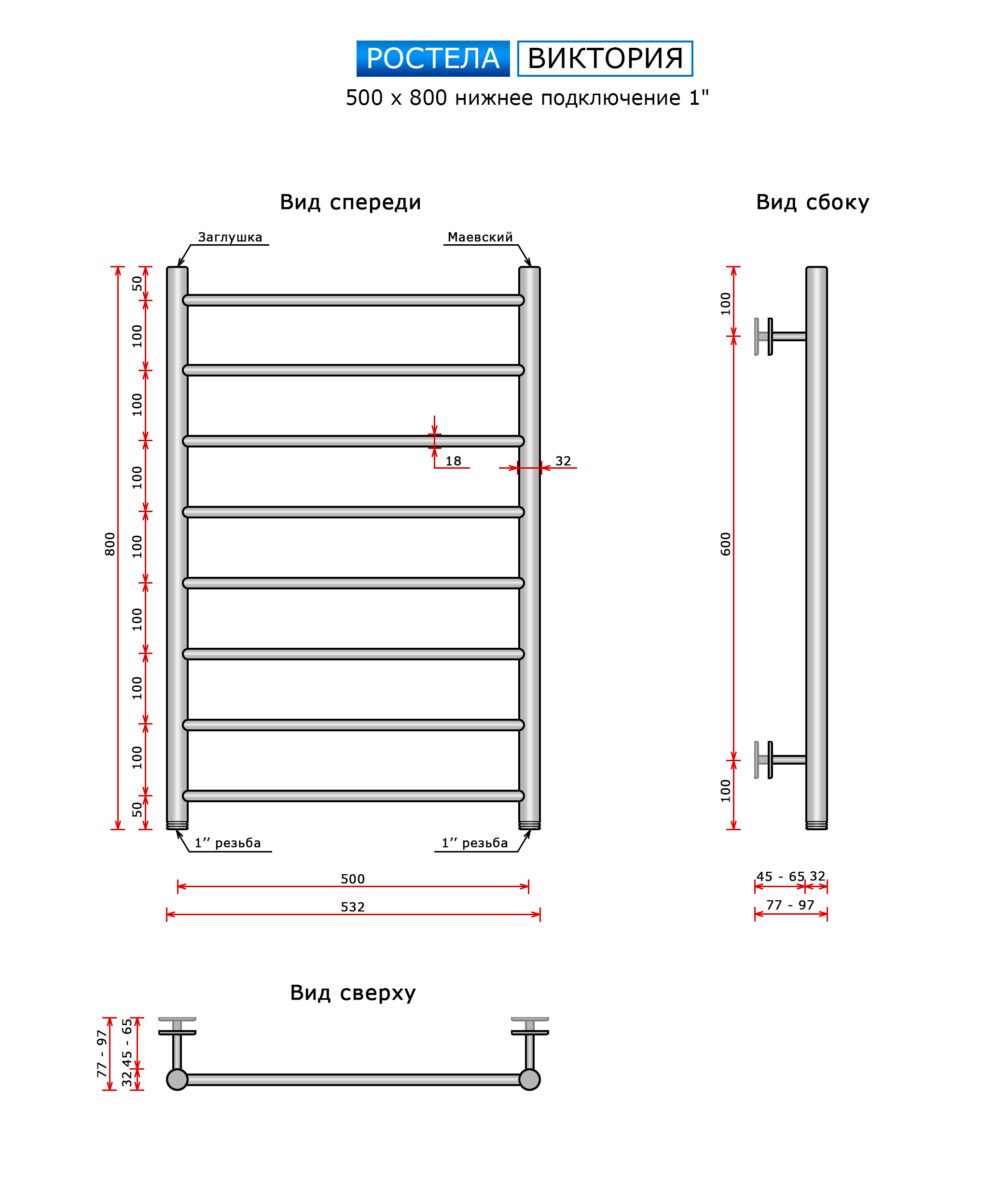 РОСТЕЛА ВИКТОРИЯ
500 x 800 нижнее подключение 1"

Вид спереди

Заглушка
Маевский

800
50
100
100
100
100
100
100
100
50

18
32

1'' резьба
1'' резьба

500
532

Вид сбоку

100
600
100

45 - 65
32
77 - 97

Вид сверху

77 - 97
32
45 - 65