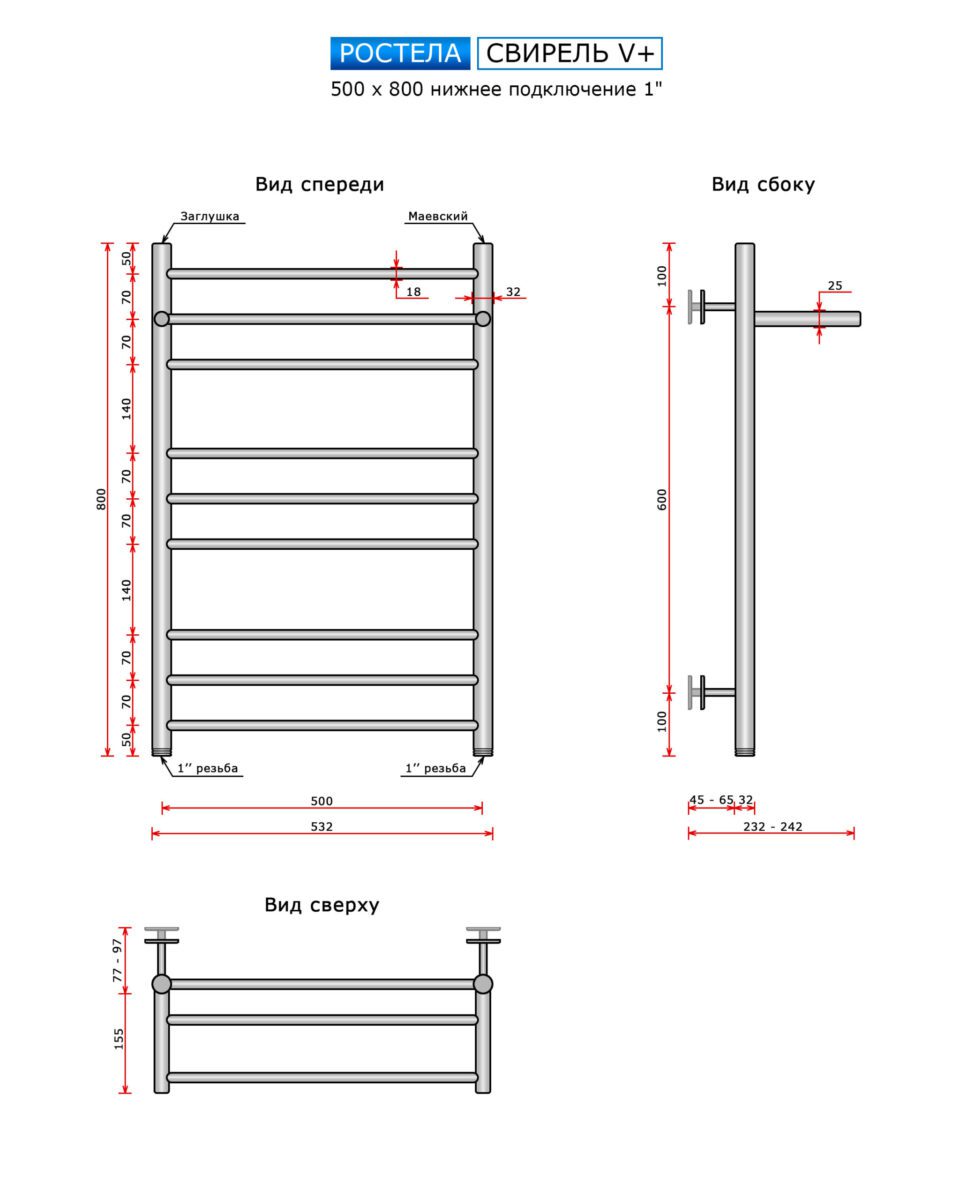 РОСТЕЛА СВИРЕЛЬ V+
500 x 800 нижнее подключение 1"

Вид спереди

Заглушка
Маевский

800
50
70
70
140
70
70
140
70
70
50
18
32

1'' резьба
1'' резьба

500
532

Вид сбоку

100
600
100
25

45 - 65
32
232 - 242

Вид сверху

77 - 97
155