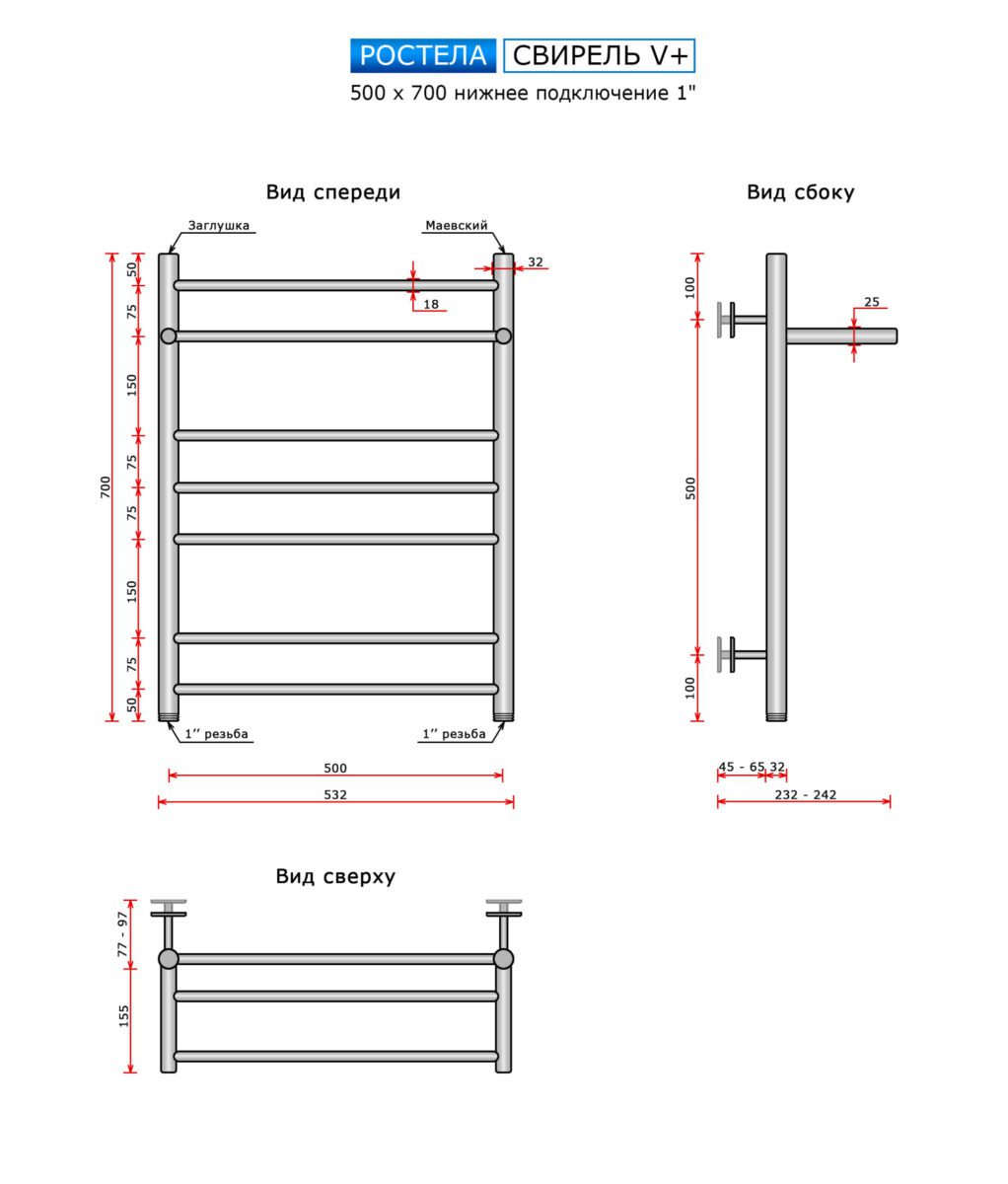 РОСТЕЛА СВИРЕЛЬ V+
500 x 700 нижнее подключение 1"

Вид спереди

Заглушка
Маевский
32
18
700
50
75
150
75
75
150
75
50
1'' резьба
1'' резьба
500
532

Вид сбоку

100
25
500
100
45 - 65
32
232 - 242

Вид сверху

77 - 97
155