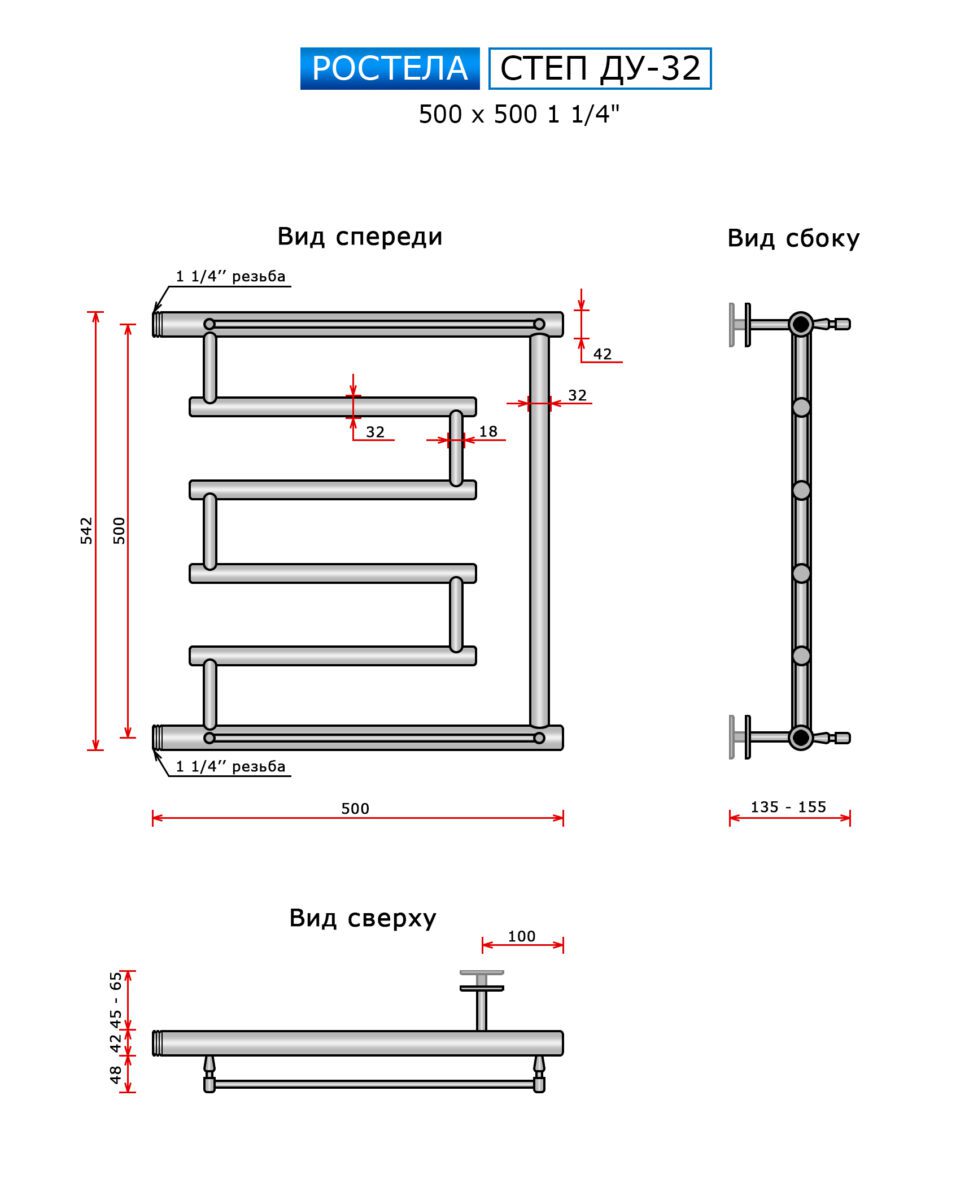 РОСТЕЛА СТЕП ДУ-32
500 x 500 1 1/4"

Вид спереди

1 1/4'' резьба
42
32
32
18
542
500
1 1/4'' резьба
500

Вид сбоку

135 - 155

Вид сверху

100
45 - 65
42
48