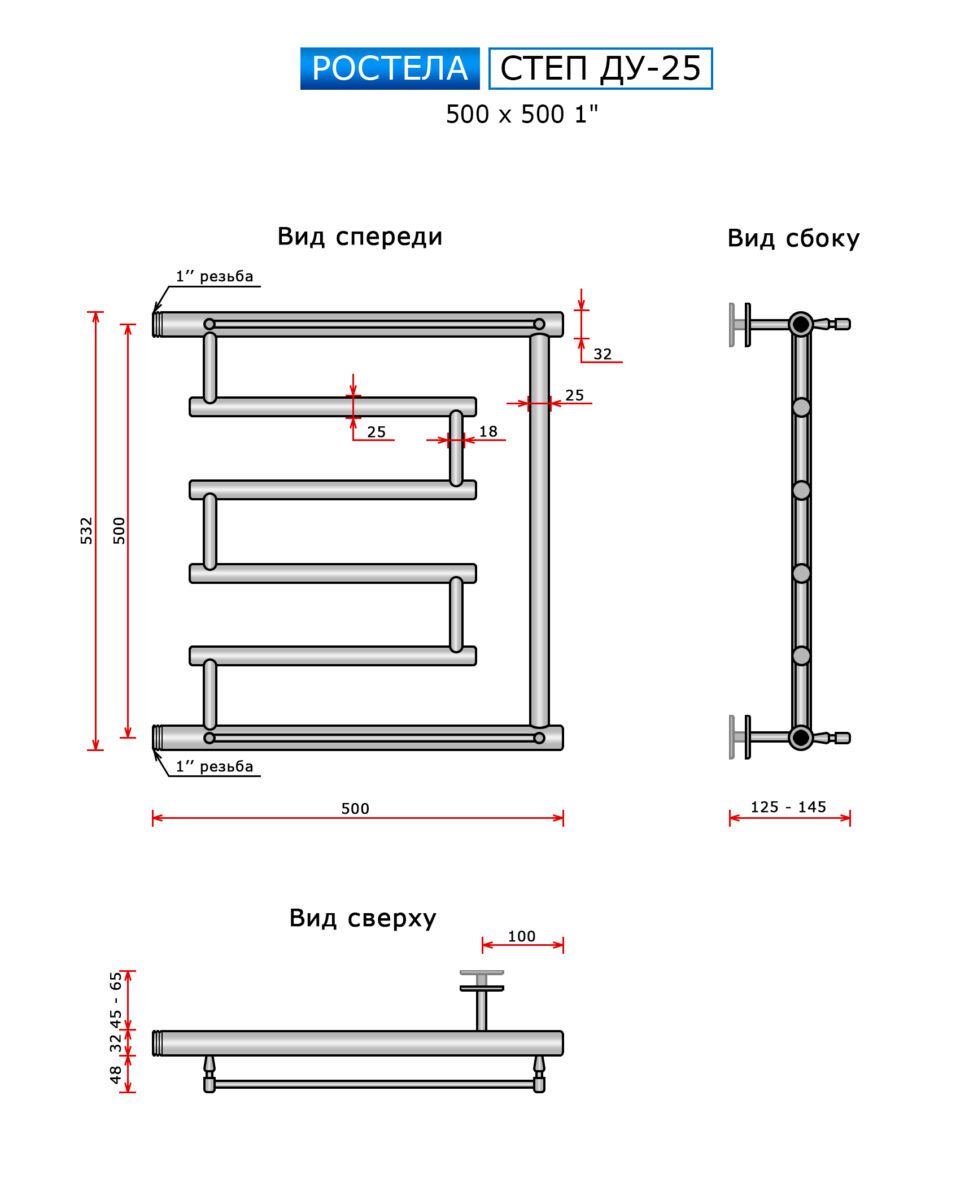 РОСТЕЛА СТЕП ДУ-25
500 x 500 1"

Вид спереди

1'' резьба
32
25
25
18
532
500
1'' резьба
500

Вид сбоку

125 - 145

Вид сверху

100
45 - 65
32
48