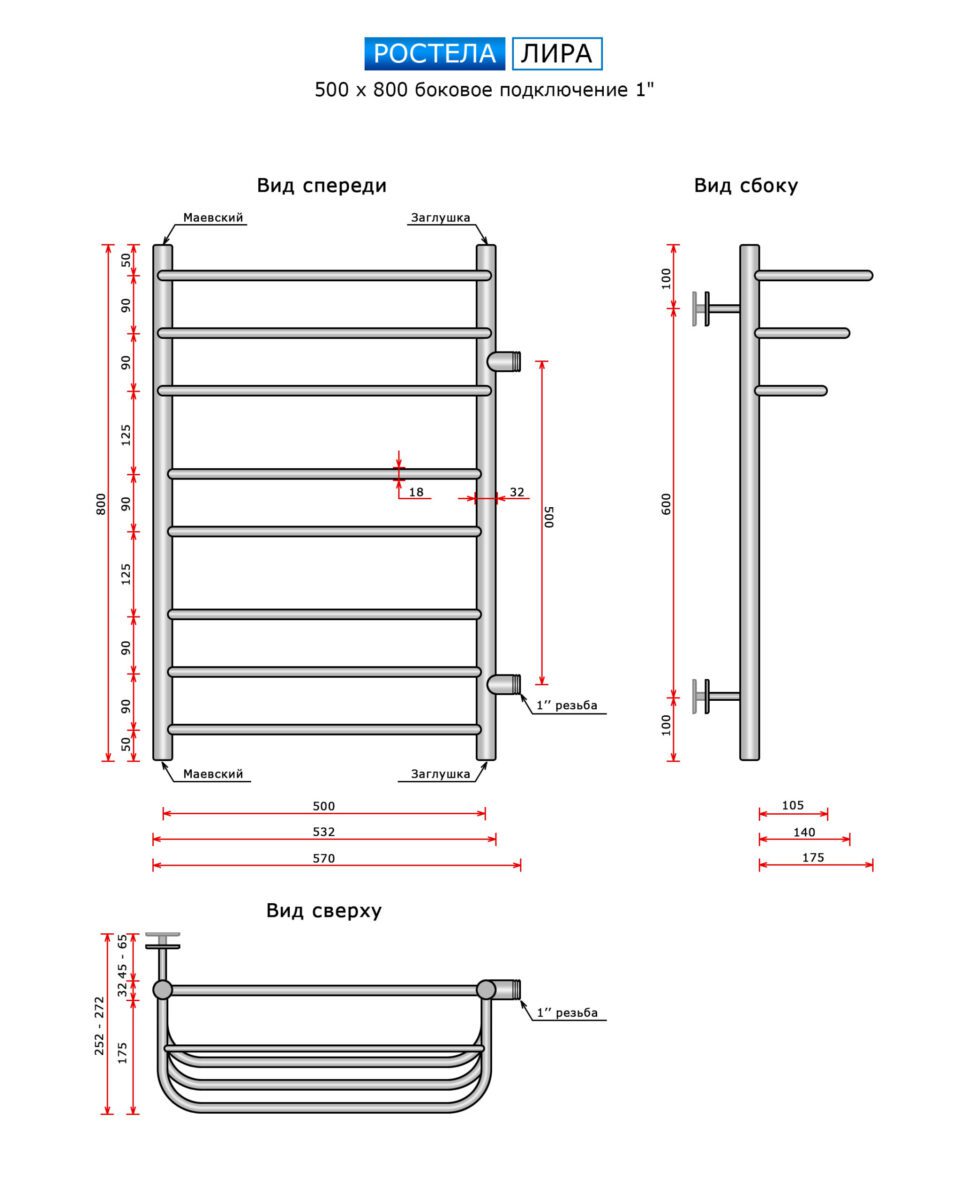 РОСТЕЛА ЛИРА
500 x 800 боковое подключение 1"

Вид спереди

Маевский
Заглушка

800
50
90
90
125
90
125
90
90
50

18
32
500
1'' резьба

Маевский
Заглушка

500
532
570

Вид сбоку

100
600
100

105
140
175

Вид сверху

252 - 272
45 - 65
32
175
1'' резьба