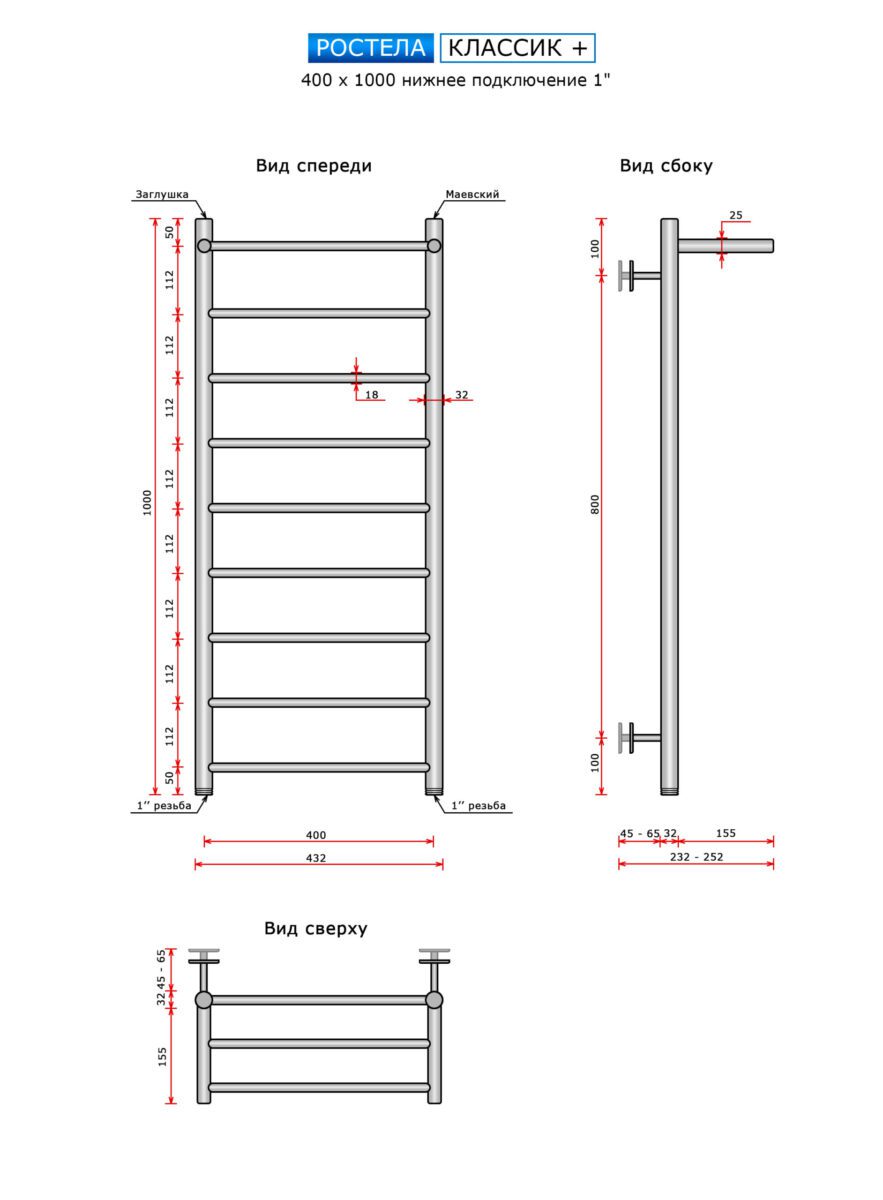 РОСТЕЛА КЛАССИК +
400 x 1000 нижнее подключение 1"

Вид спереди

Заглушка
Маевский

50
112
112
112
112
112
112
112
112
50
1000
18
32

1'' резьба
1'' резьба

400
432

Вид сбоку

25
100
800
100

45 - 65
32
155
232 - 252

Вид сверху

45 - 65
32
155