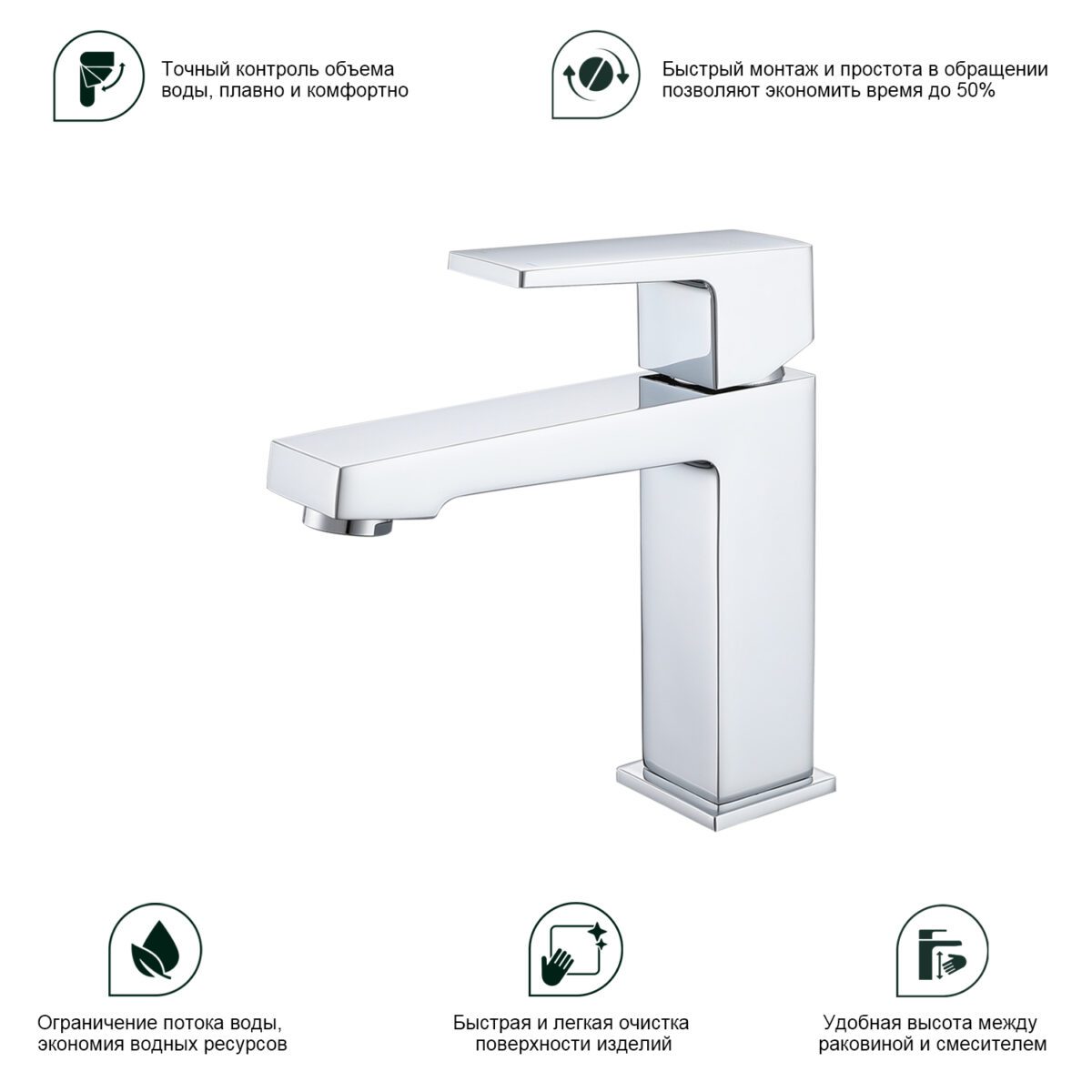 Точный контроль объема воды, плавно и комфортно

Быстрый монтаж и простота в обращении позволяют экономить время до 50%

Ограничение потока воды, экономия водных ресурсов

Быстрая и легкая очистка поверхности изделий

Удобная высота между раковиной и смесителем