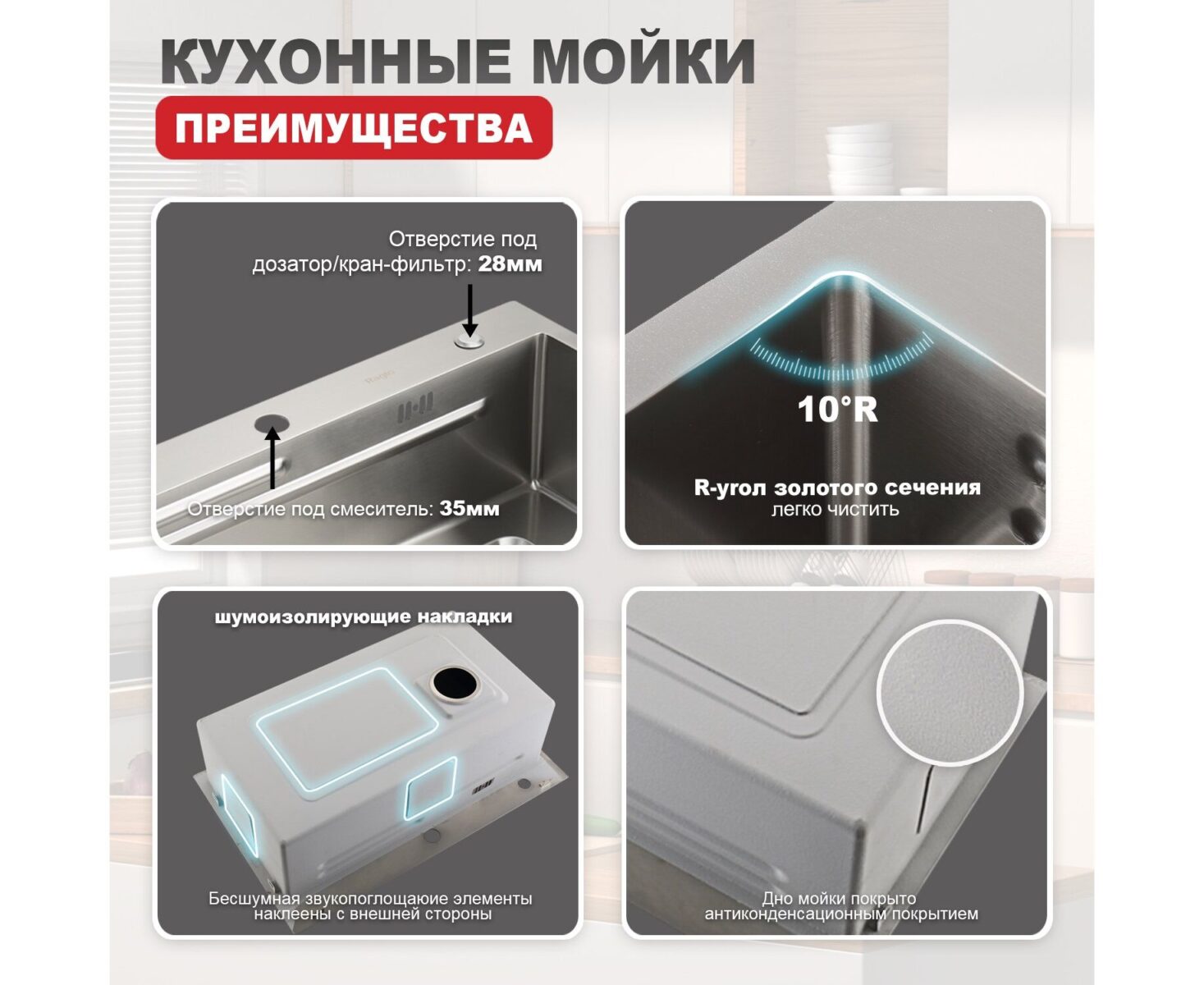 КУХОННЫЕ МОЙКИ

ПРЕИМУЩЕСТВА

Отверстие под дозатор/кран-фильтр: 28мм

Отверстие под смеситель: 35мм

10°R

R-угол золотого сечения
легко чистить

шумоизолирующие накладки

Бесшумная звукопоглощаюие элементы наклеены с внешней стороны

Дно мойки покрыто антиконденсационным покрытием