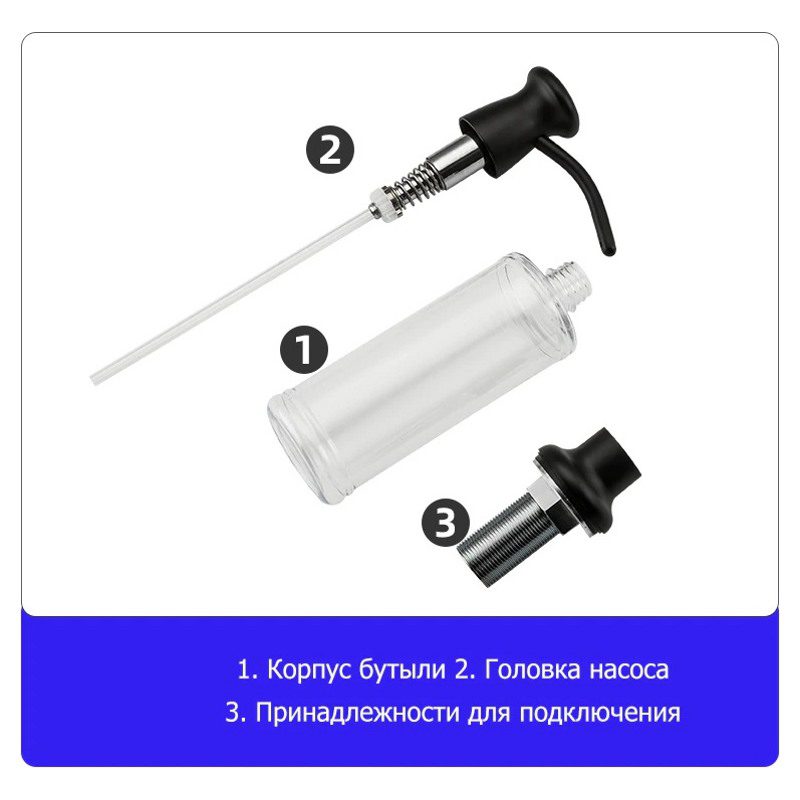 2

1

3

1. Корпус бутыли 2. Головка насоса
3. Принадлежности для подключения