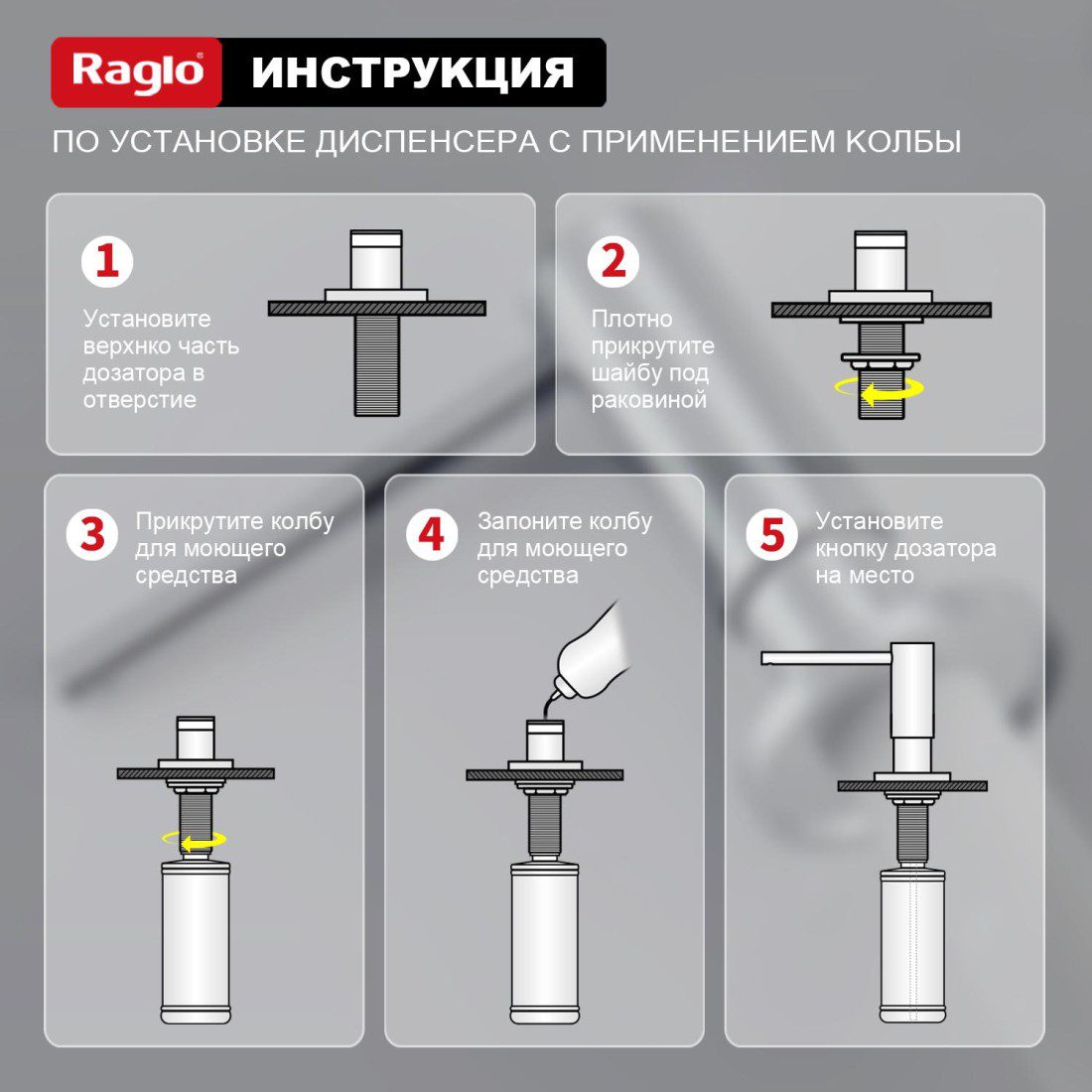 Raglo® ИНСТРУКЦИЯ

ПО УСТАНОВКЕ ДИСПЕНСЕРА С ПРИМЕНЕНИЕМ КОЛБЫ

1

Установите верхнко часть дозатора в отверстие

2

Плотно прикрутите шайбу под раковиной

3

Прикрутите колбу для моющего средства

4

Запоните колбу для моющего средства

5

Установите кнопку дозатора на место