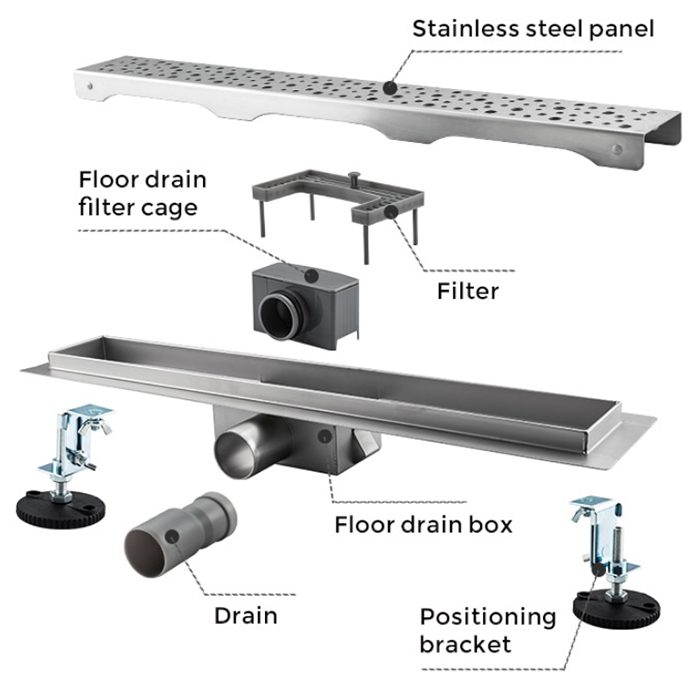 Stainless steel panel

Floor drain filter cage

Filter

Floor drain box

Drain

Positioning bracket