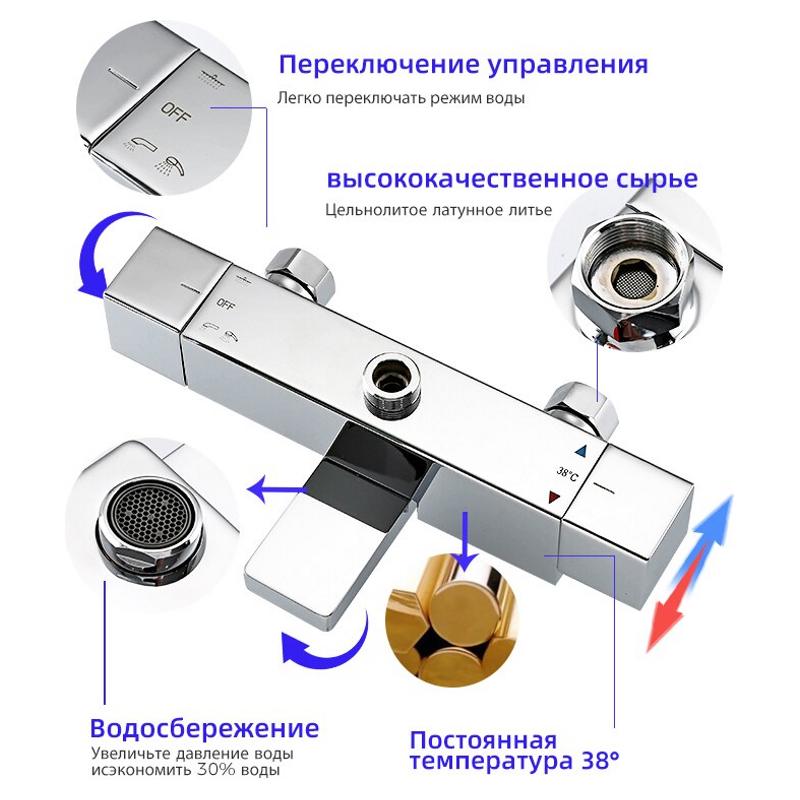 Переключение управления
Легко переключать режим воды

OFF

высококачественное сырье
Цельнолитое латунное литье

OFF

38°C

Водосбережение
Увеличьте давление воды исэкономить 30% воды

Постоянная температура 38°