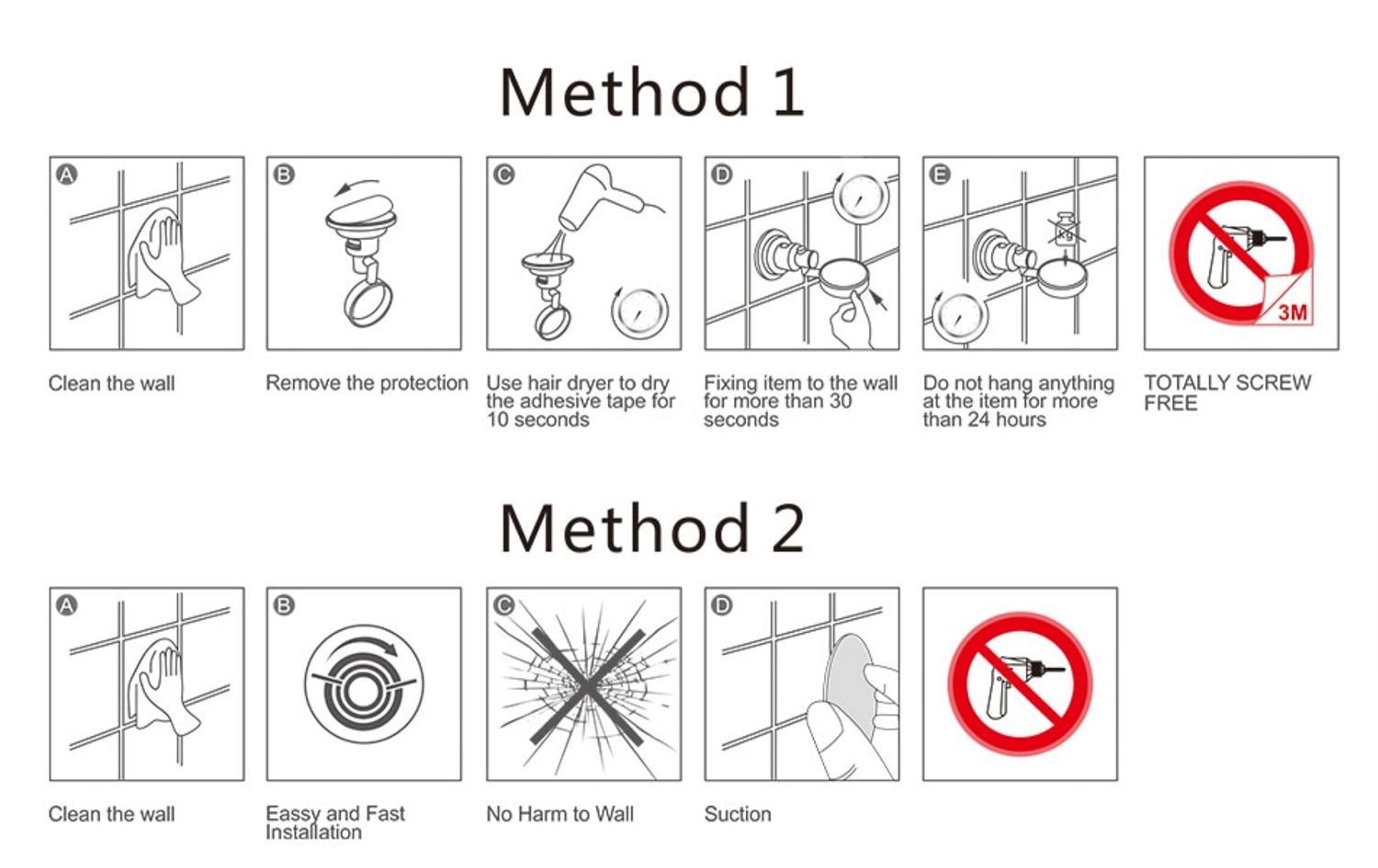 Method 1

A
Clean the wall

B
Remove the protection

C
Use hair dryer to dry the adhesive tape for 10 seconds

D
Fixing item to the wall for more than 30 seconds

E
kg
Do not hang anything at the item for more than 24 hours

3M
TOTALLY SCREW FREE

Method 2

A
Clean the wall

B
Eassy and Fast Installation

C
No Harm to Wall

D
Suction