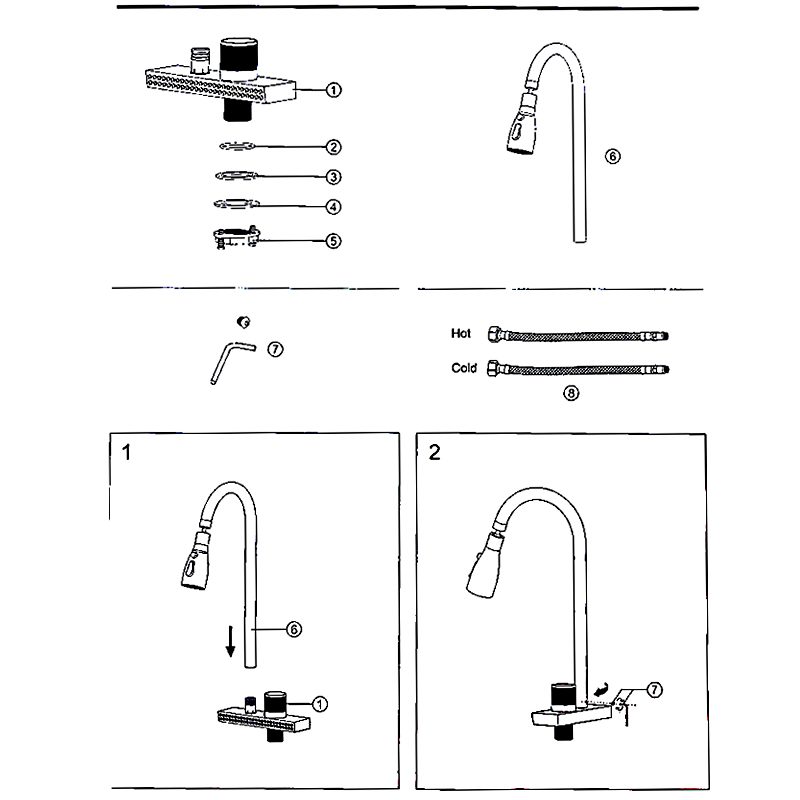 ①
②
③
④
⑤
⑥
⑦
Hot
Cold
⑧
1
⑥
①
2
⑦