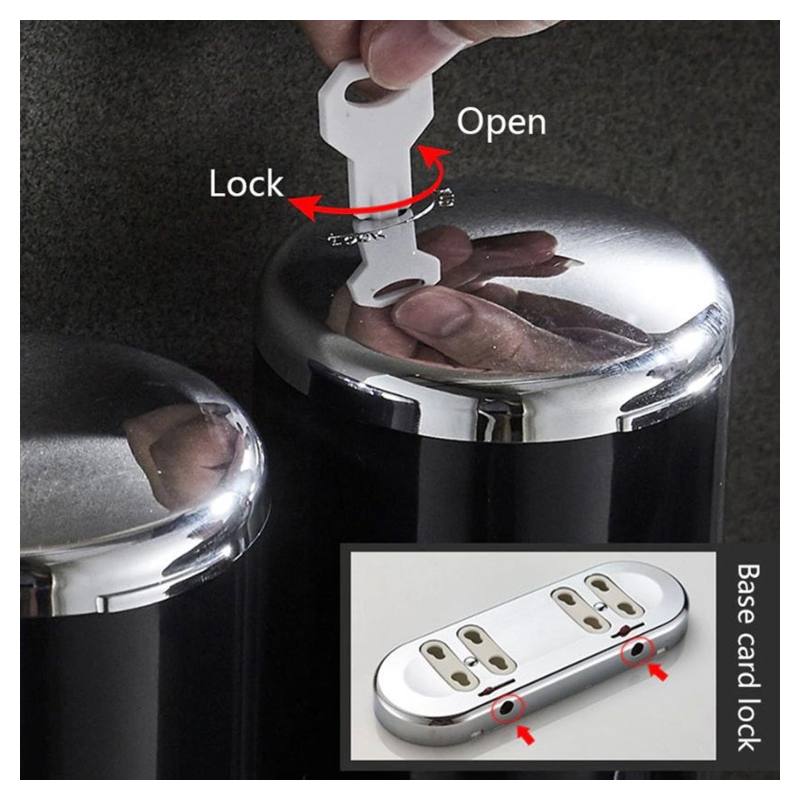 Open
Lock
Base card lock