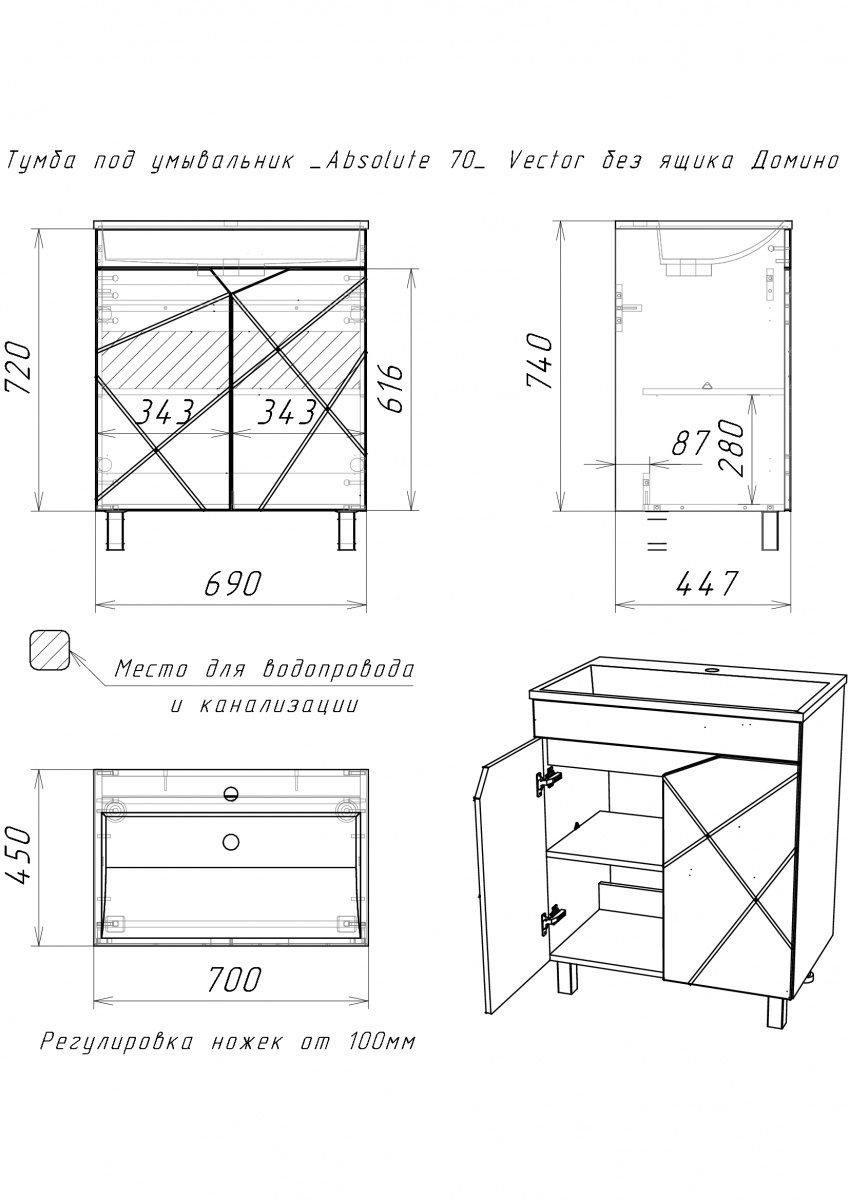 Тумба под умывальник _Absolute 70_ Vector без ящика Домино

720

343

343

616

690

740

87

280

447

Место для водопровода и канализации

450

700

Регулировка ножек от 100мм