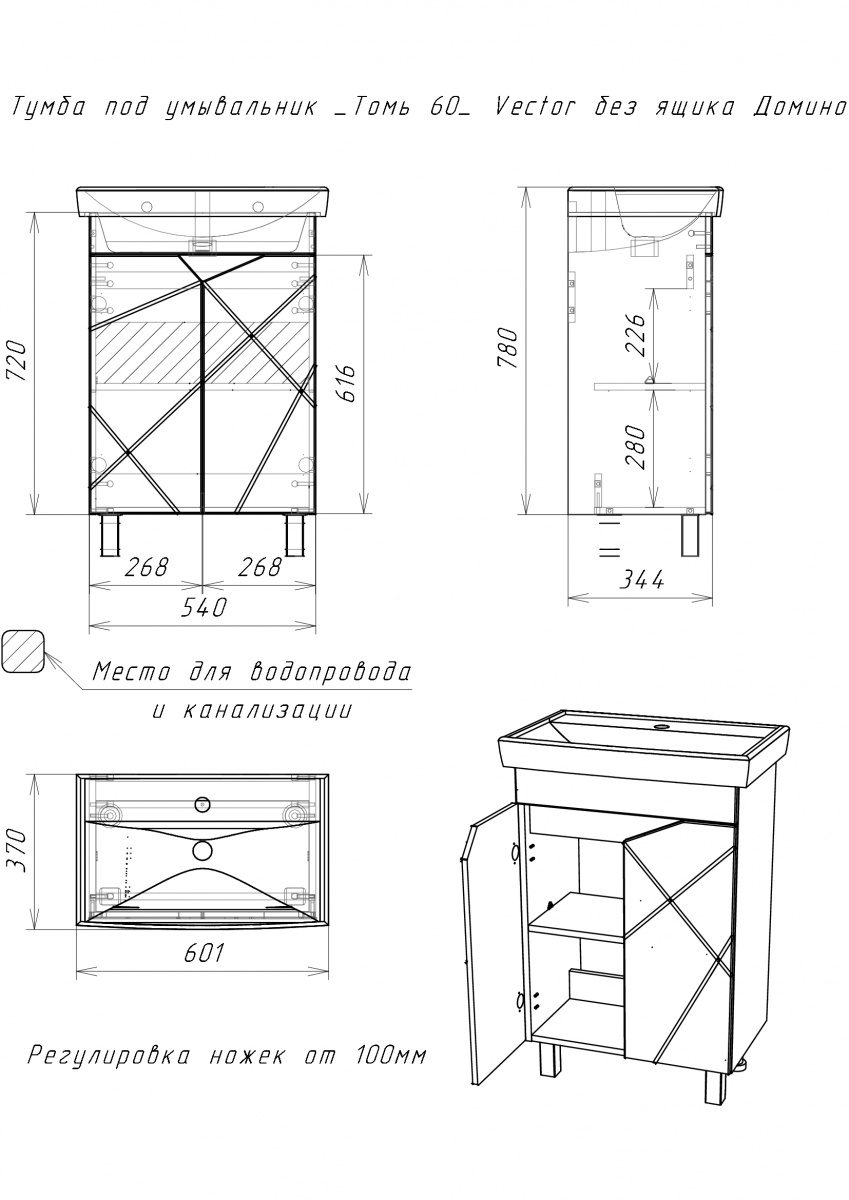 Тумба под умывальник _Томь 60_ Vector без ящика Домино

720

616

268

268

540

780

226

280

344

Место для водопровода
и канализации

370

601

Регулировка ножек от 100мм