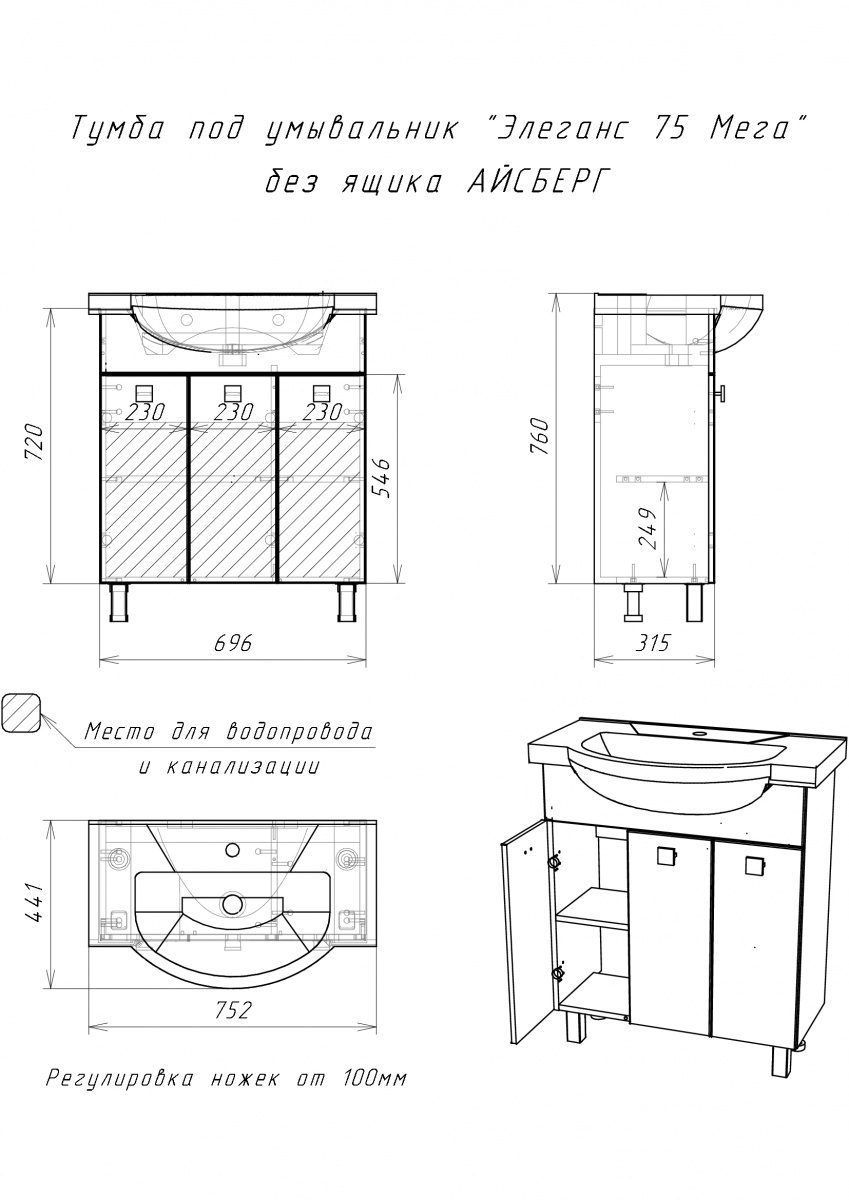 Тумба под умывальник "Элеганс 75 Мега"
без ящика АЙСБЕРГ

720

230 230 230

546

696

760

249

315

Место для водопровода
и канализации

441

752

Регулировка ножек от 100мм