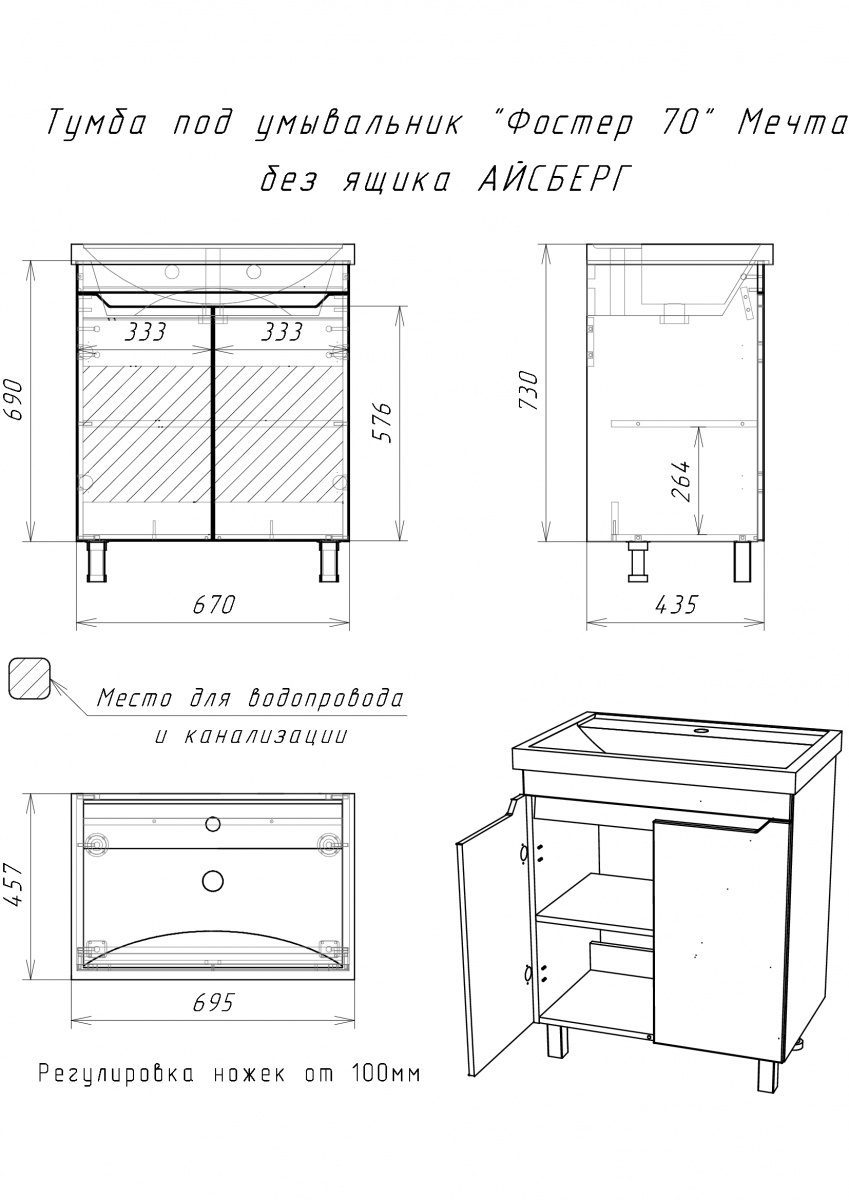 Тумба под умывальник "Фостер 70" Мечта
без ящика АЙСБЕРГ

690

333

333

576

670

730

264

435

Место для водопровода
и канализации

457

695

Регулировка ножек от 100мм