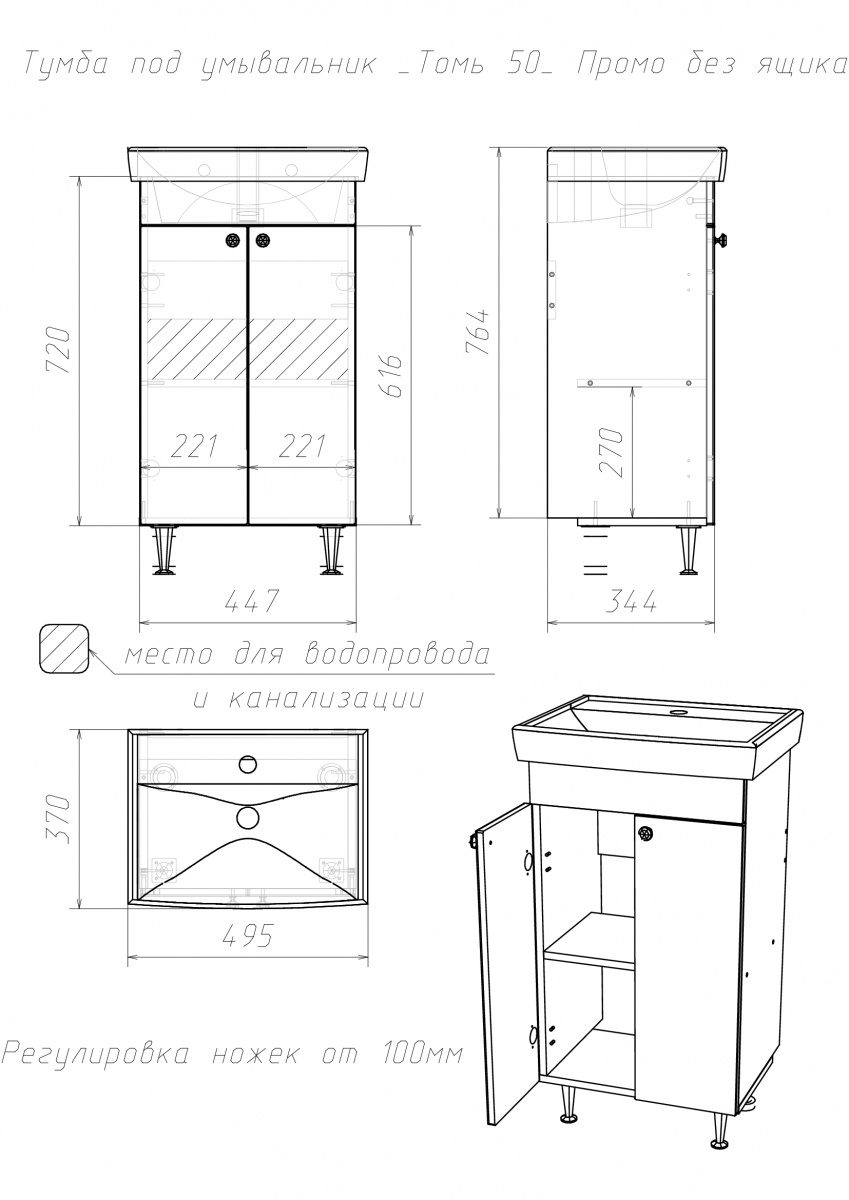 Тумба под умывальник _Томь 50_ Промо без ящика

720

616

221

221

447

764

270

344

место для водопровода
и канализации

370

495

Регулировка ножек от 100мм