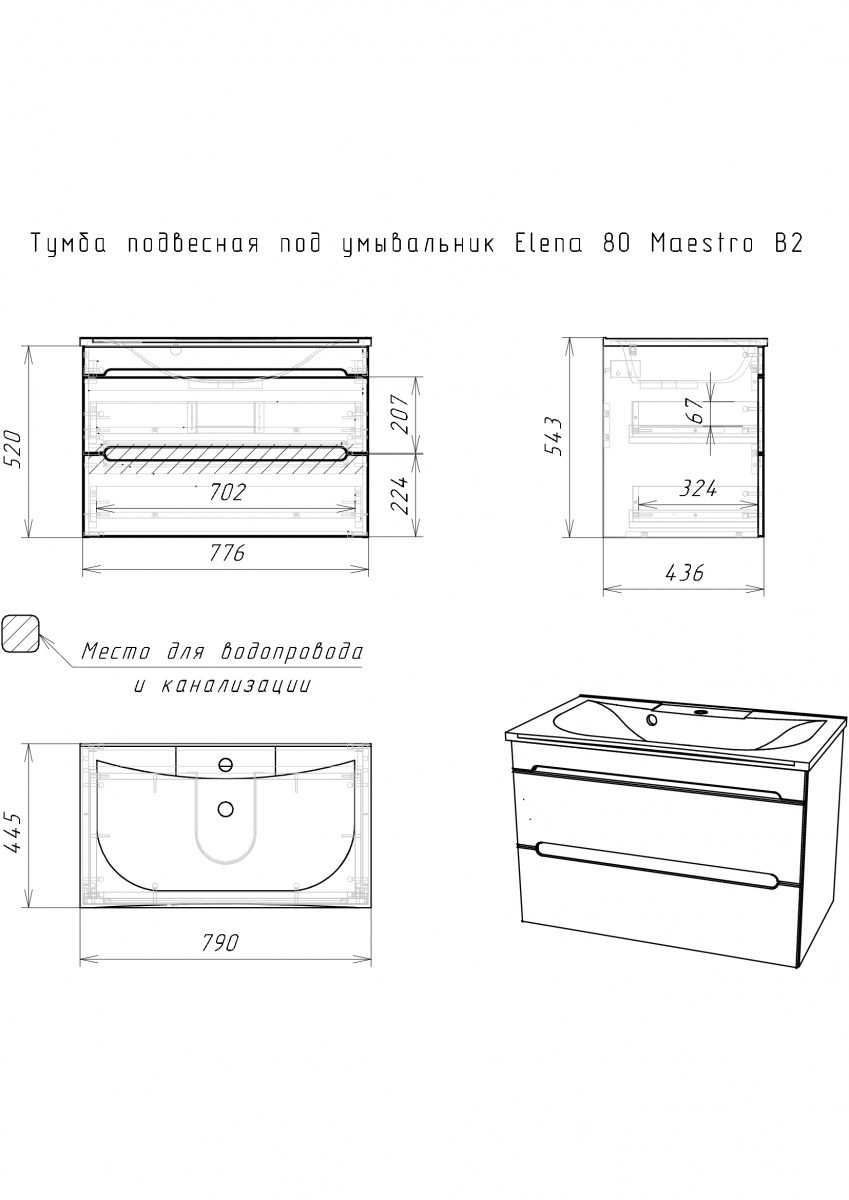 Тумба подвесная под умывальник Elena 80 Maestro B2

520

207

224

702

776

543

67

324

436

Место для водопровода и канализации

445

790