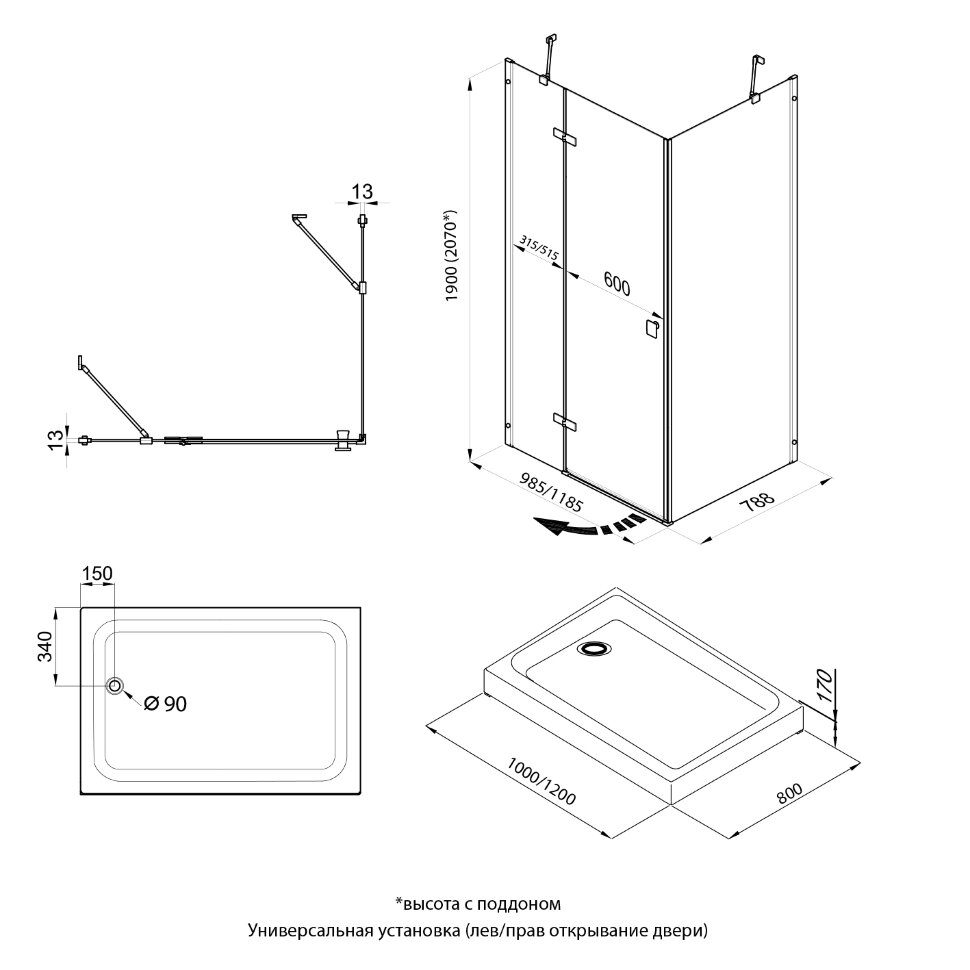 13

13

1900 (2070*)

315/515

600

985/1185

788

150

340

Ø 90

170

1000/1200

800

*высота с поддоном

Универсальная установка (лев/прав открывание двери)