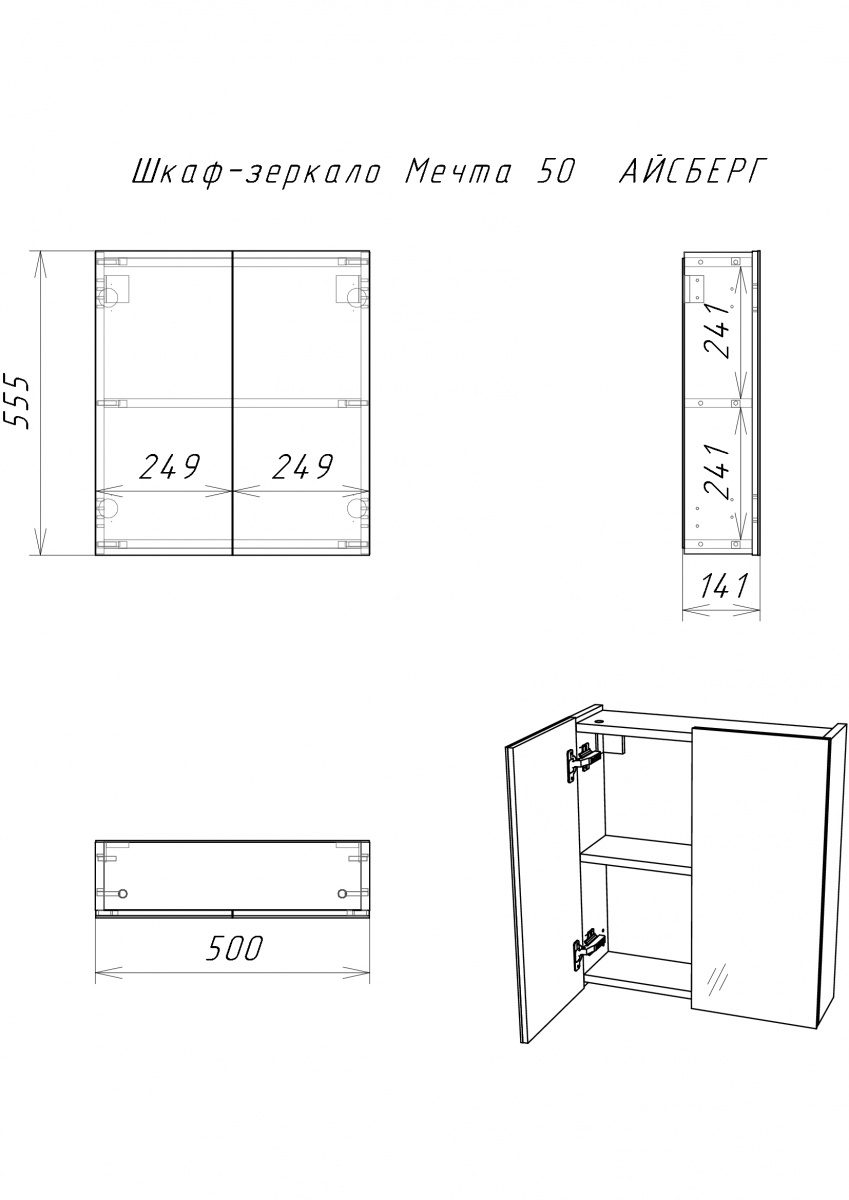 Шкаф-зеркало Мечта 50 АЙСБЕРГ

555

249

249

241

241

141

500