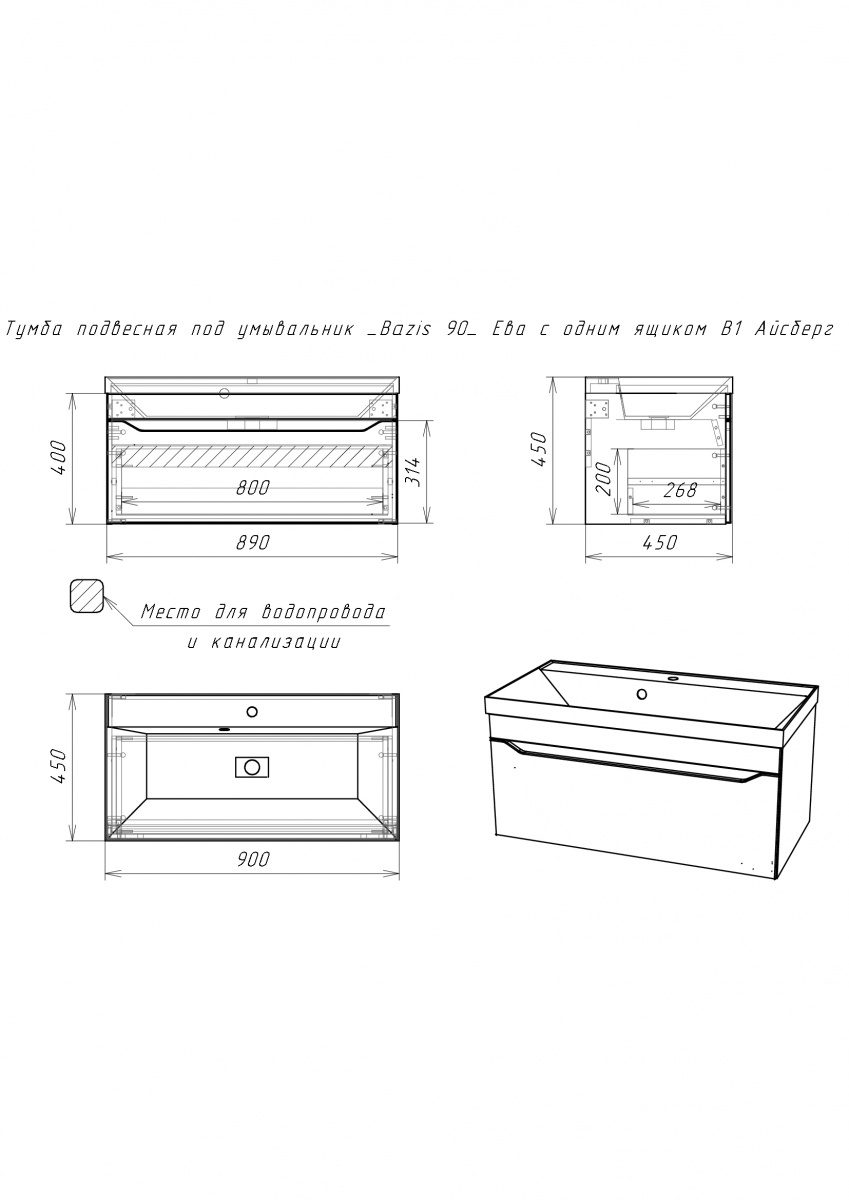 Тумба подвесная под умывальник _Bazis 90_ Ева с одним ящиком В1 Айсберг

400

800

314

890

450

200

268

450

Место для водопровода и канализации

450

900