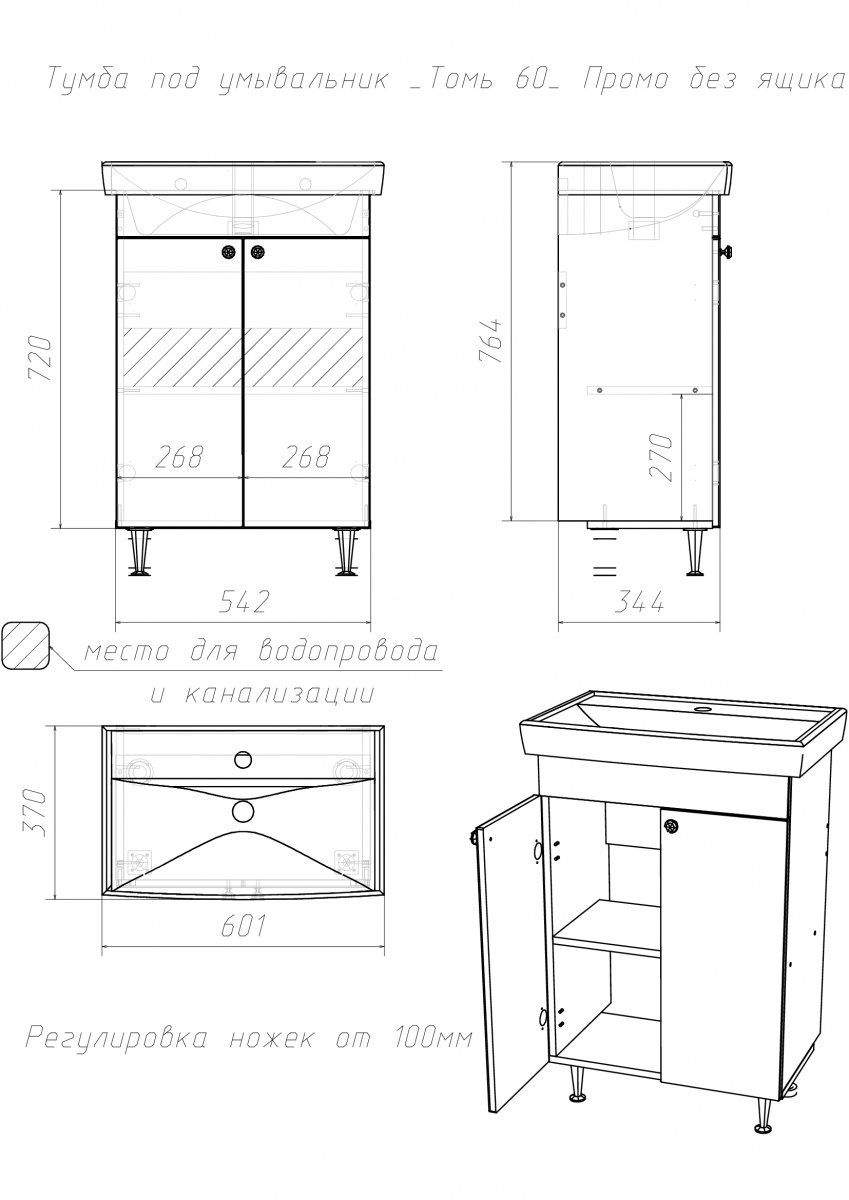 Тумба под умывальник _Томь 60_ Промо без ящика

720

268

268

542

764

270

344

место для водопровода и канализации

370

601

Регулировка ножек от 100мм