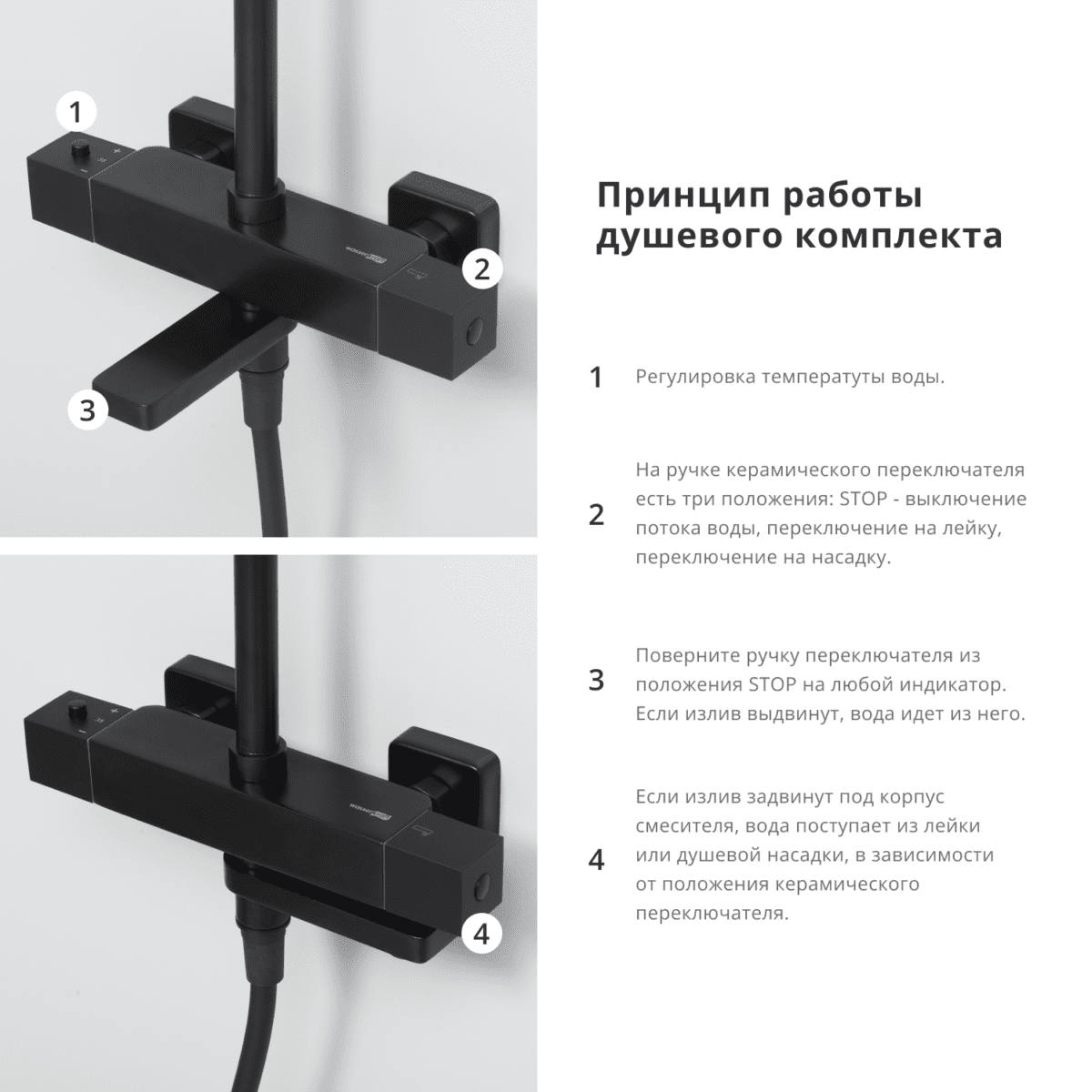 1

2

3

4

Принцип работы душевого комплекта

1 Регулировка температуты воды.

2 На ручке керамического переключателя есть три положения: STOP - выключение потока воды, переключение на лейку, переключение на насадку.

3 Поверните ручку переключателя из положения STOP на любой индикатор. Если излив выдвинут, вода идет из него.

4 Если излив задвинут под корпус смесителя, вода поступает из лейки или душевой насадки, в зависимости от положения керамического переключателя.