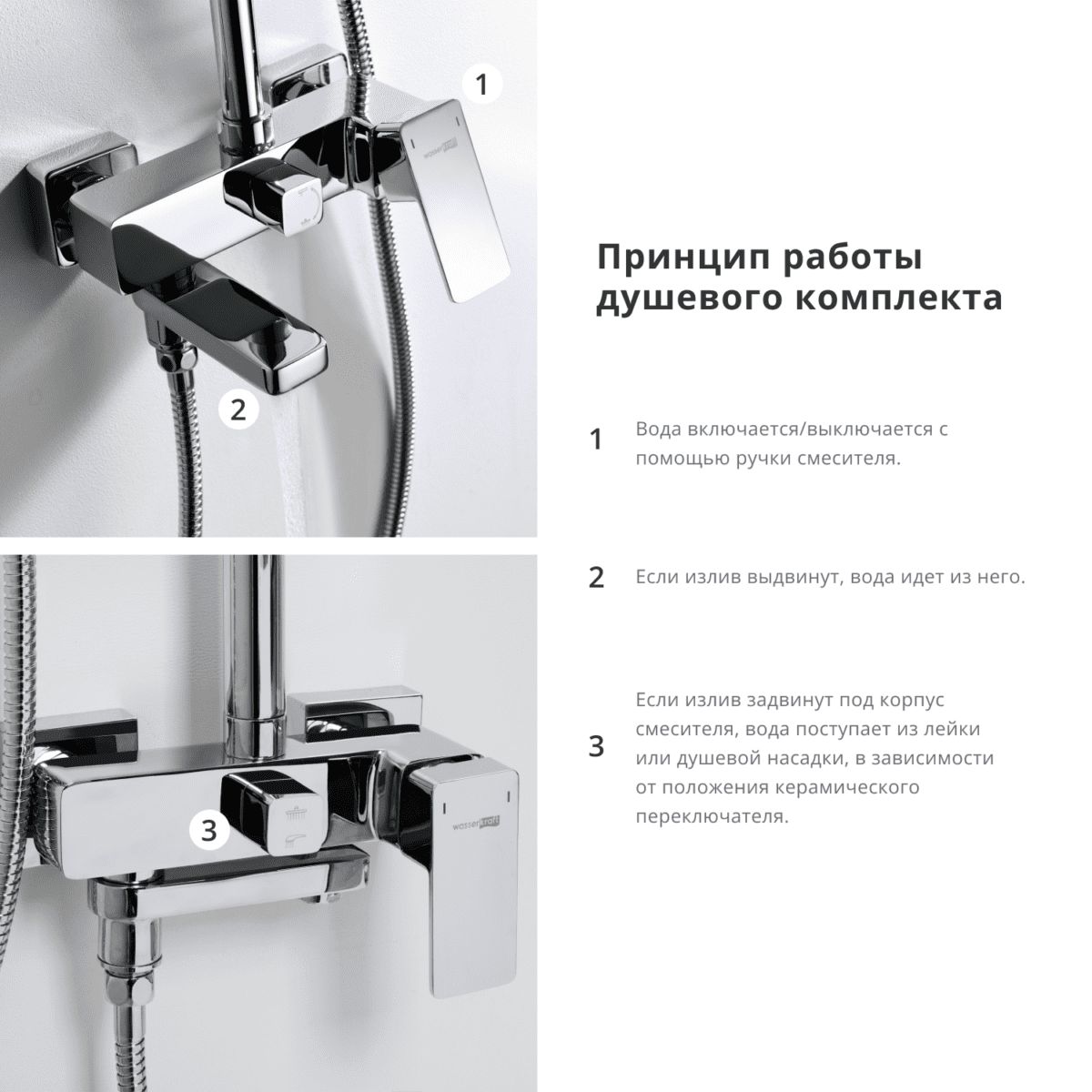 1

wasserkraft

2

3

wasserkraft

Принцип работы душевого комплекта

1 Вода включается/выключается с помощью ручки смесителя.

2 Если излив выдвинут, вода идет из него.

3 Если излив задвинут под корпус смесителя, вода поступает из лейки или душевой насадки, в зависимости от положения керамического переключателя.