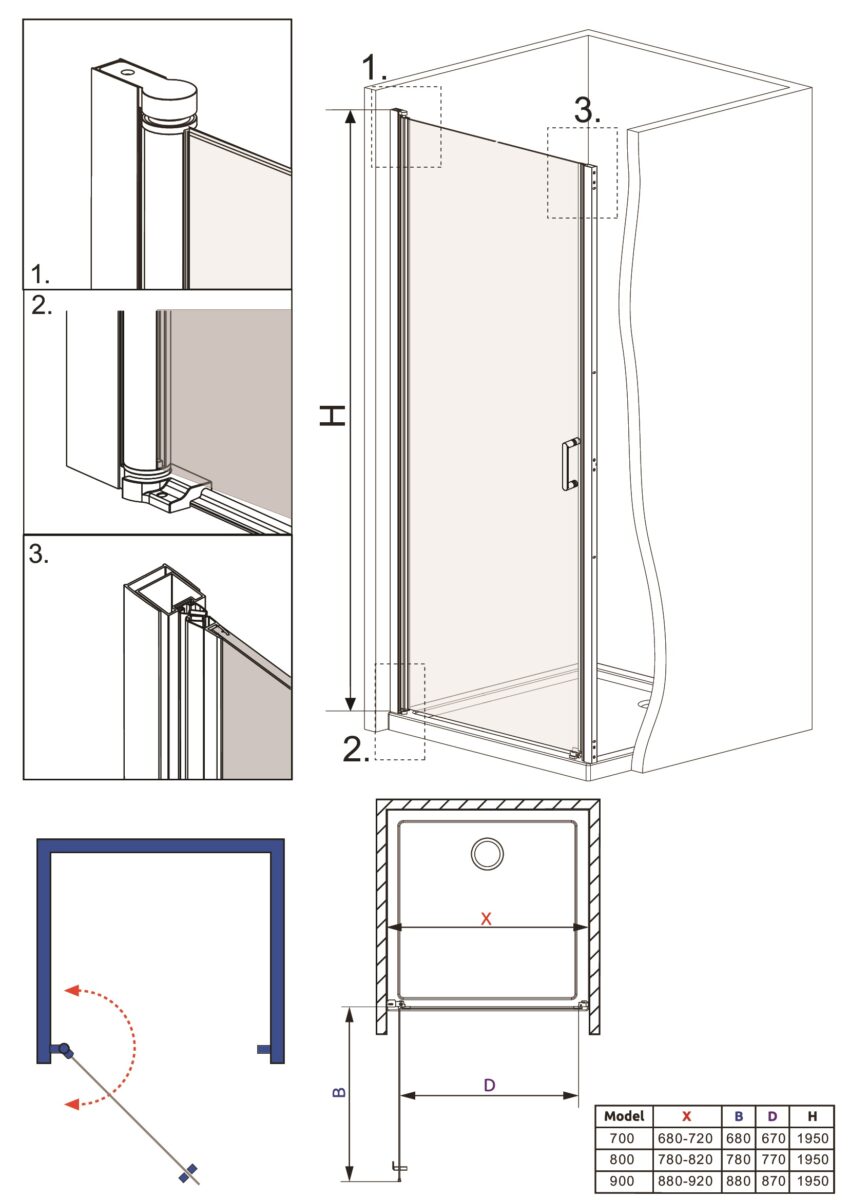 1.

2.

3.

1.

3.

H

2.

X

B

D

| Model | X | B | D | H |
|---|---|---|---|---|
| 700 | 680-720 | 680 | 670 | 1950 |
| 800 | 780-820 | 780 | 770 | 1950 |
| 900 | 880-920 | 880 | 870 | 1950 |