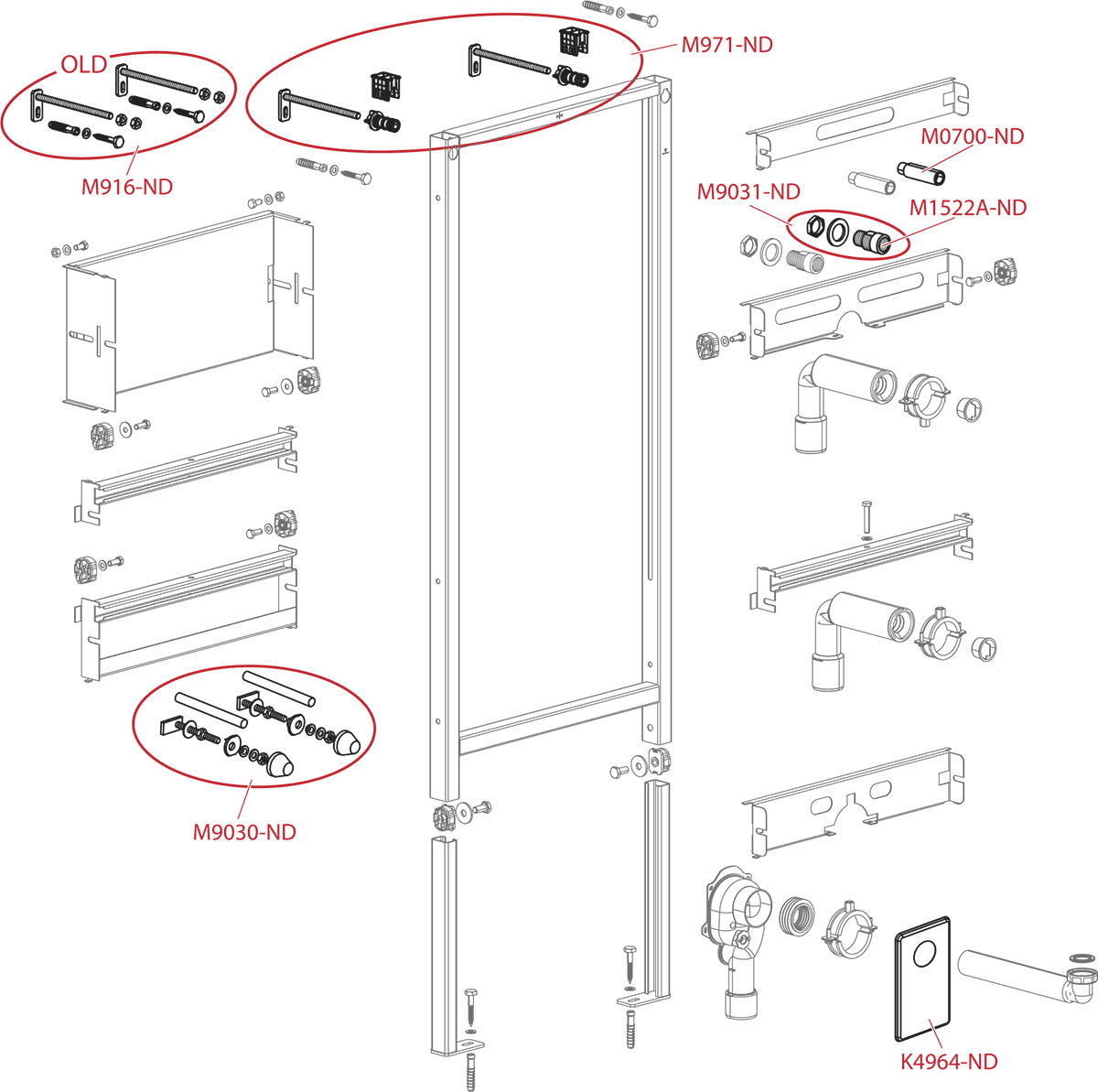 OLD

M916-ND

M971-ND

M0700-ND

M9031-ND

M1522A-ND

M9030-ND

K4964-ND