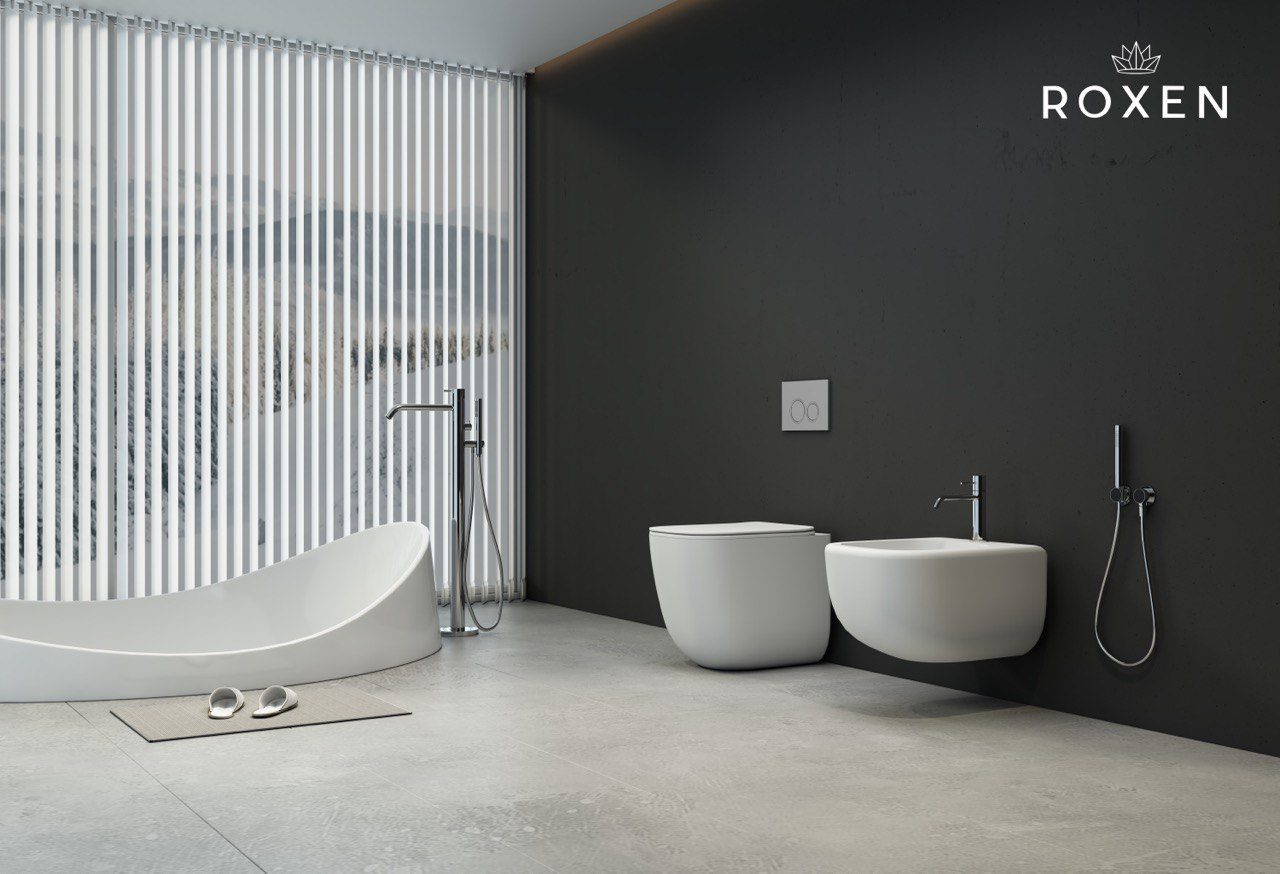 ROXEN