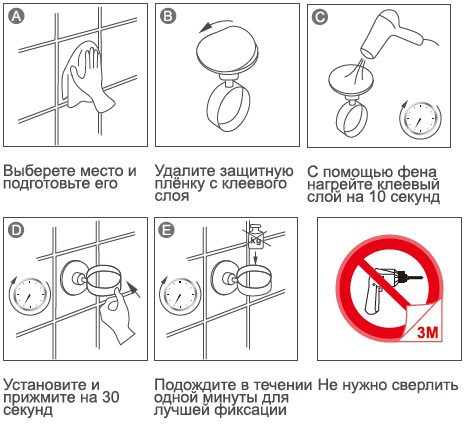 A

Выберете место и подготовьте его

B

Удалите защитную плёнку с клеевого слоя

C

С помощью фена нагрейте клеевый слой на 10 секунд

D

Установите и прижмите на 30 секунд

E

kg

Подождите в течении одной минуты для лучшей фиксации

3M

Не нужно сверлить